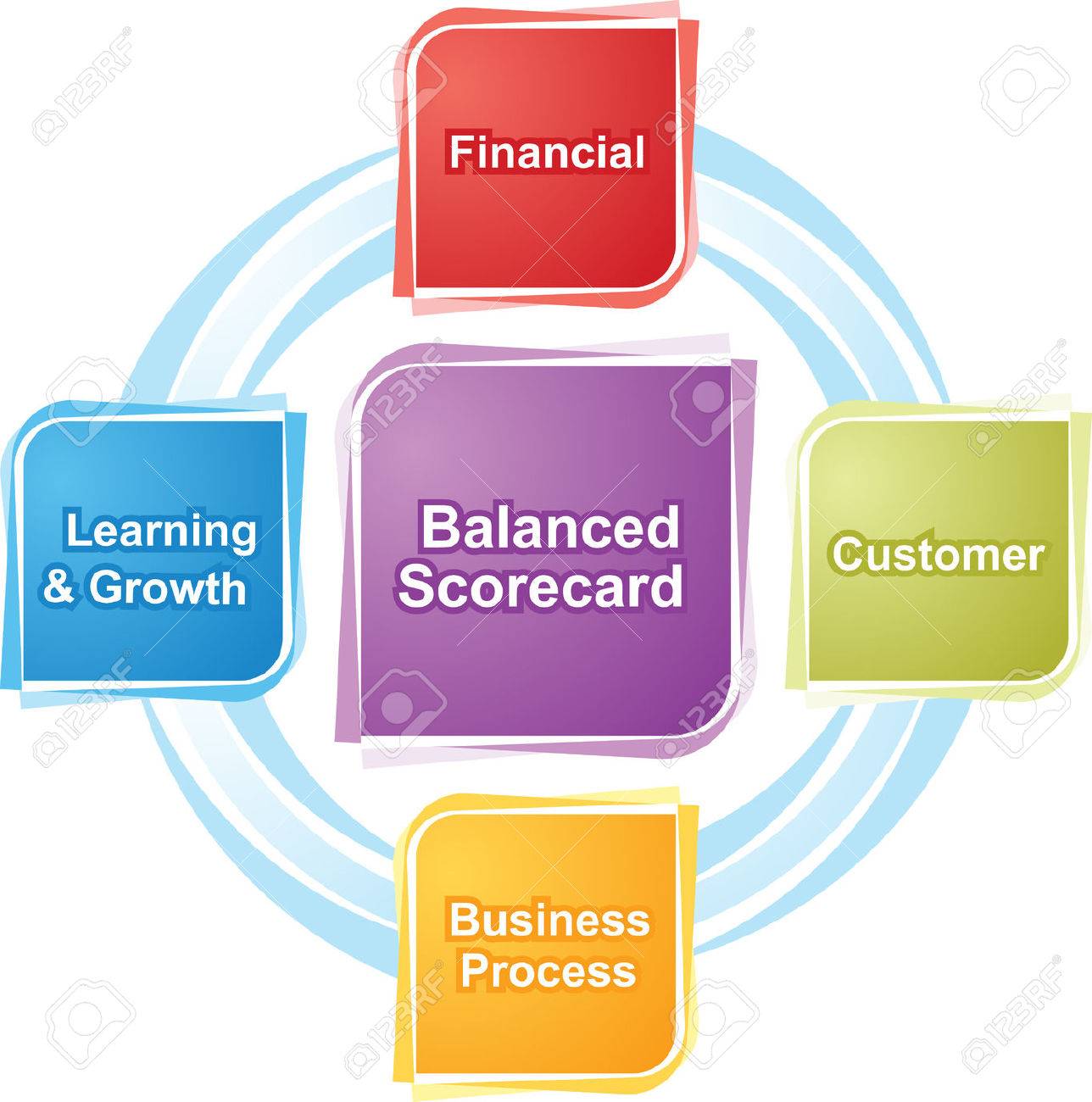 Financial

Learning & Growth

Balanced Scorecard

Customer

Business Process

123RF