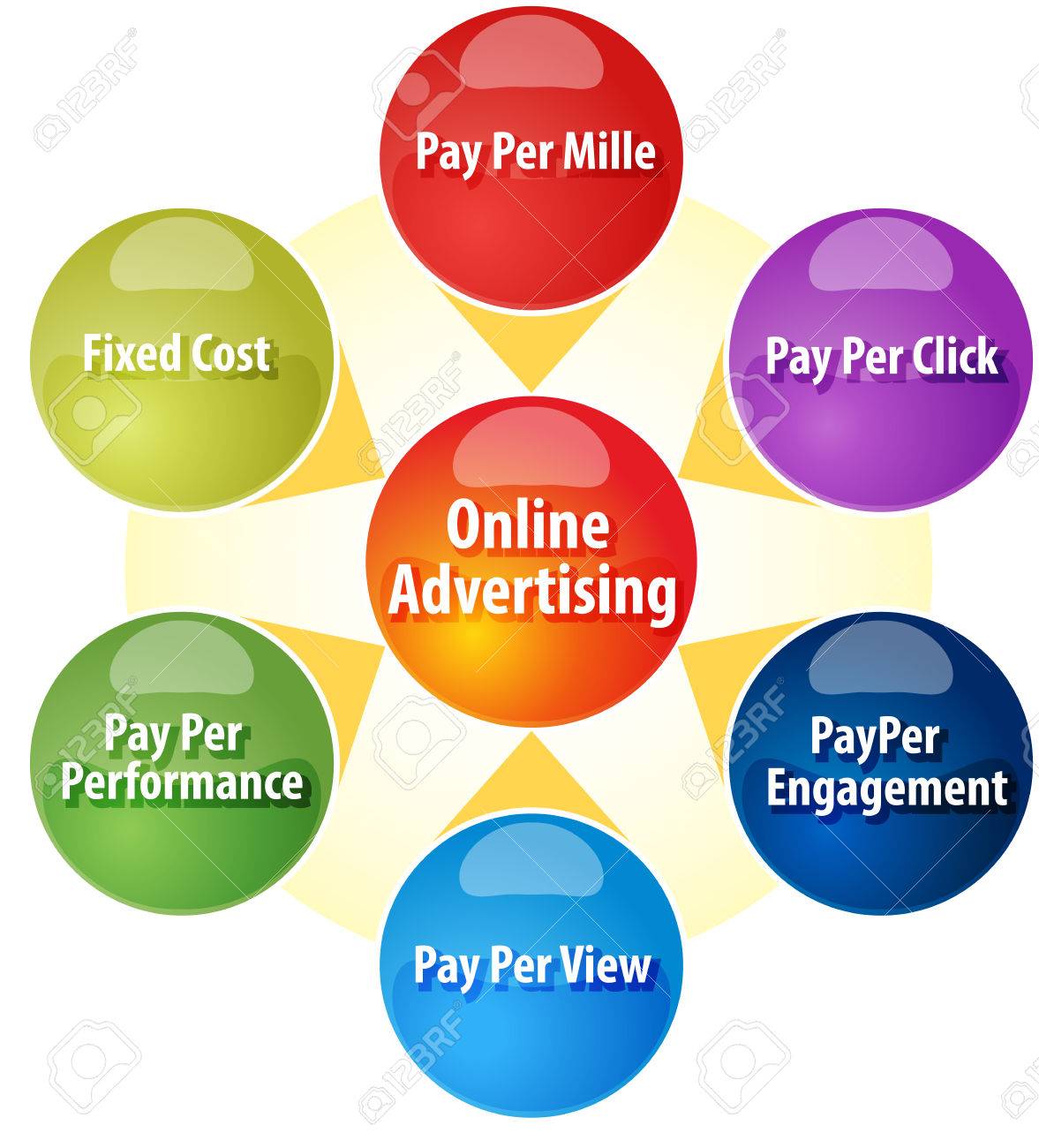 Pay Per Mille

Fixed Cost

Pay Per Click

Online Advertising

Pay Per Performance

PayPer Engagement

Pay Per View

123RF