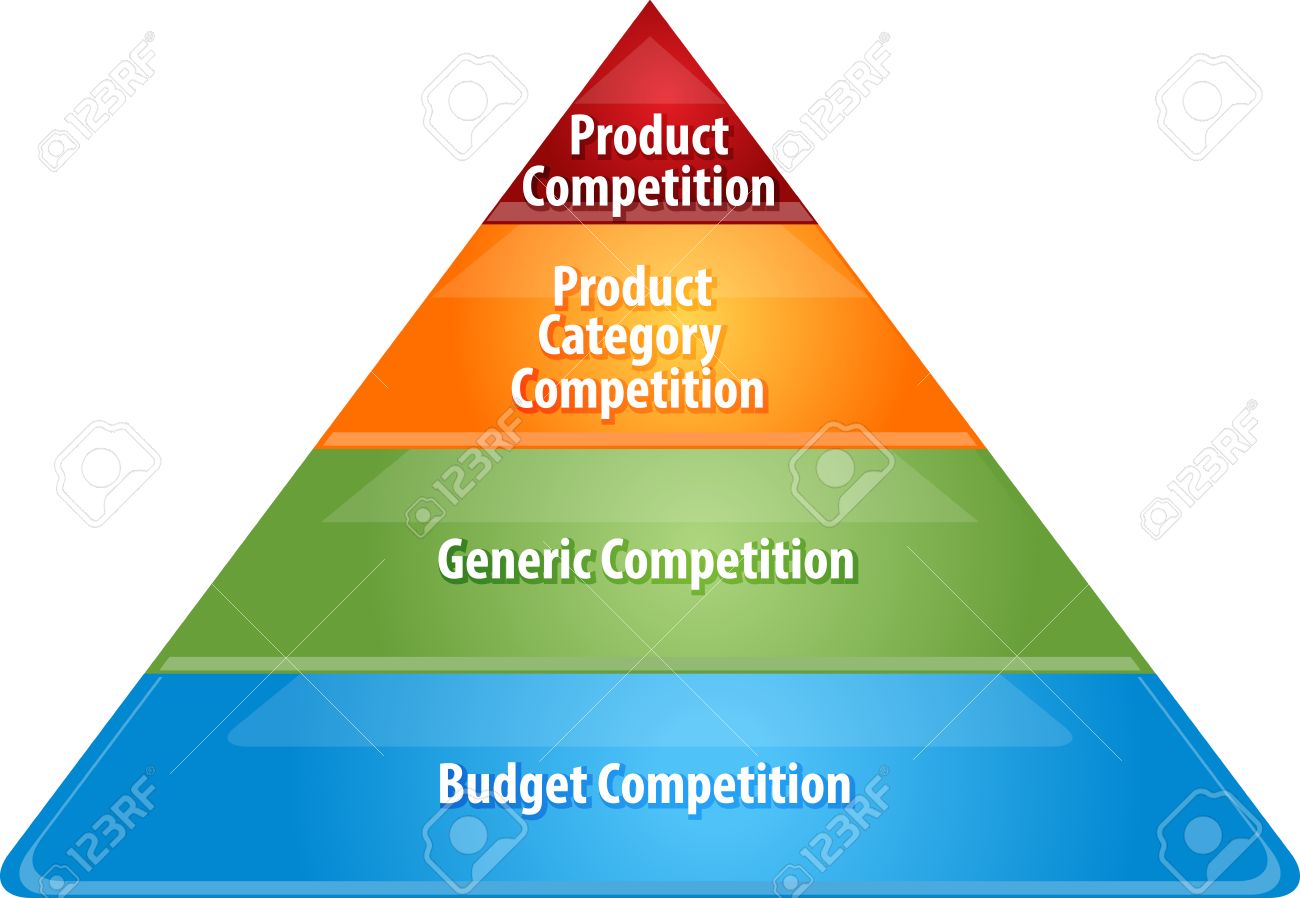 Product Competition

Product Category Competition

Generic Competition

Budget Competition

123RF