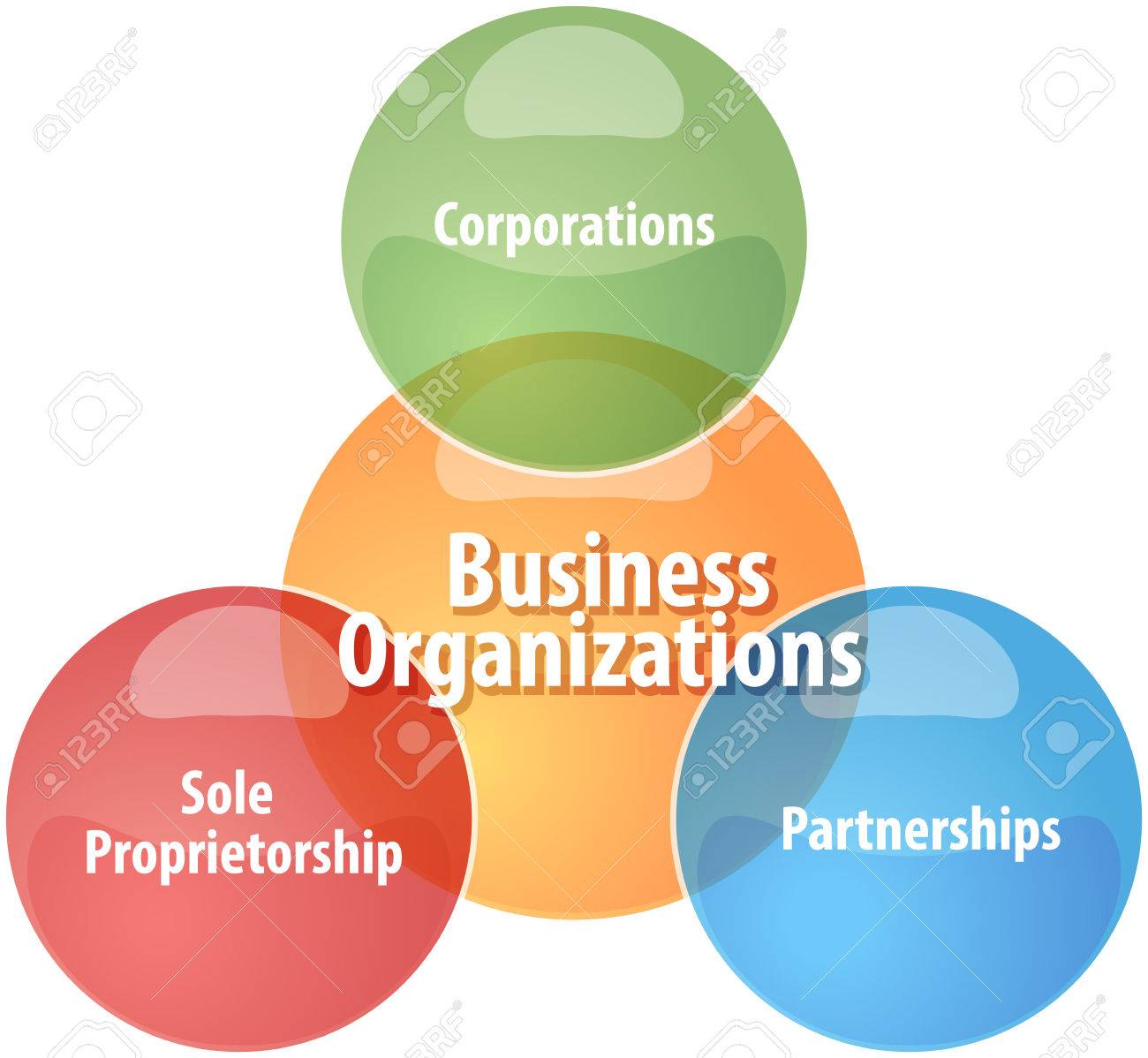 Corporations

Business Organizations

Sole Proprietorship

Partnerships

123RF