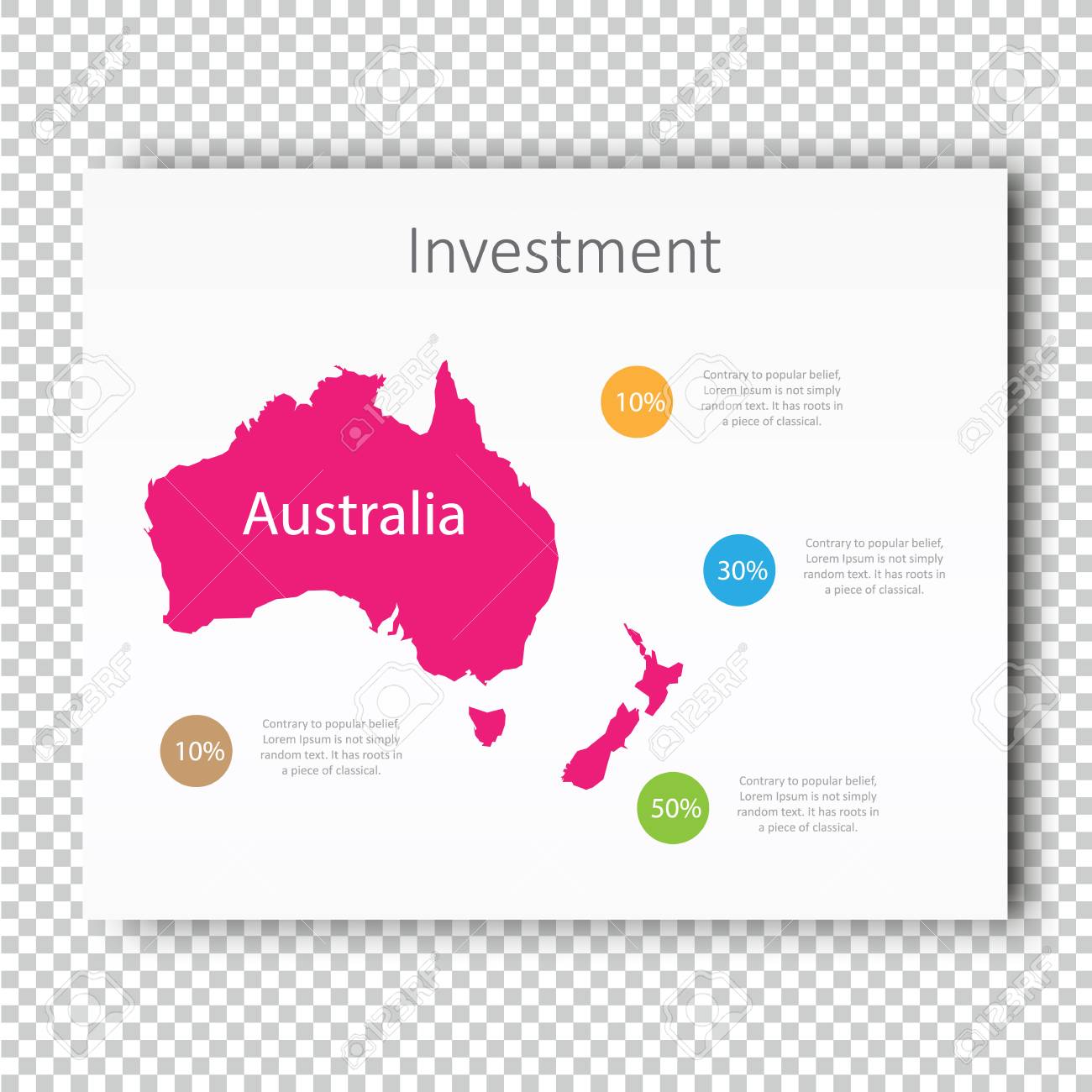 Investment

Australia

10%
Contrary to popular belief, Lorem Ipsum is not simply random text. It has roots in a piece of classical.

30%
Contrary to popular belief, Lorem Ipsum is not simply random text. It has roots in a piece of classical.

10%
Contrary to popular belief, Lorem Ipsum is not simply random text. It has roots in a piece of classical.

50%
Contrary to popular belief, Lorem Ipsum is not simply random text. It has roots in a piece of classical.

123RF