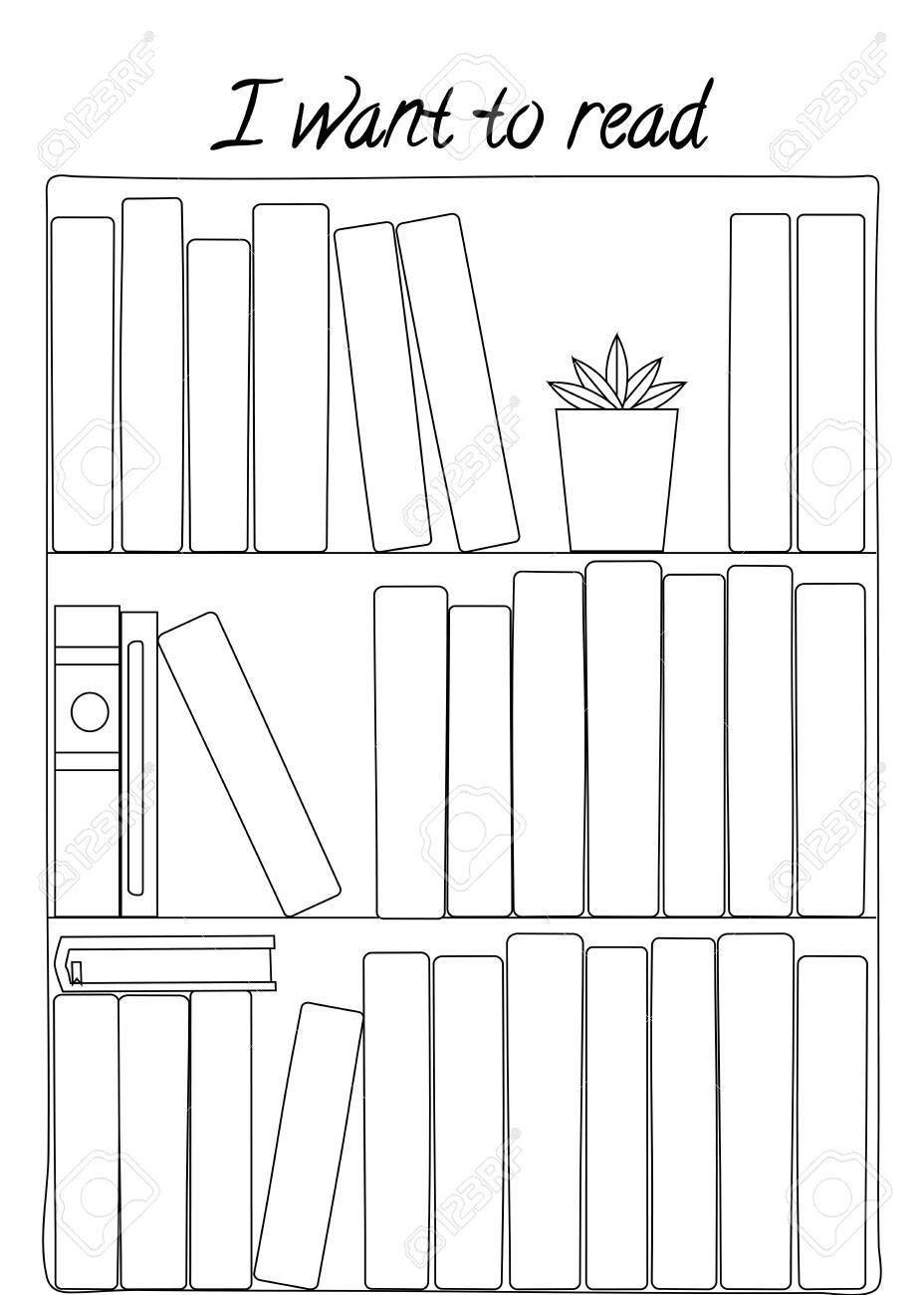 I want to read

123RF