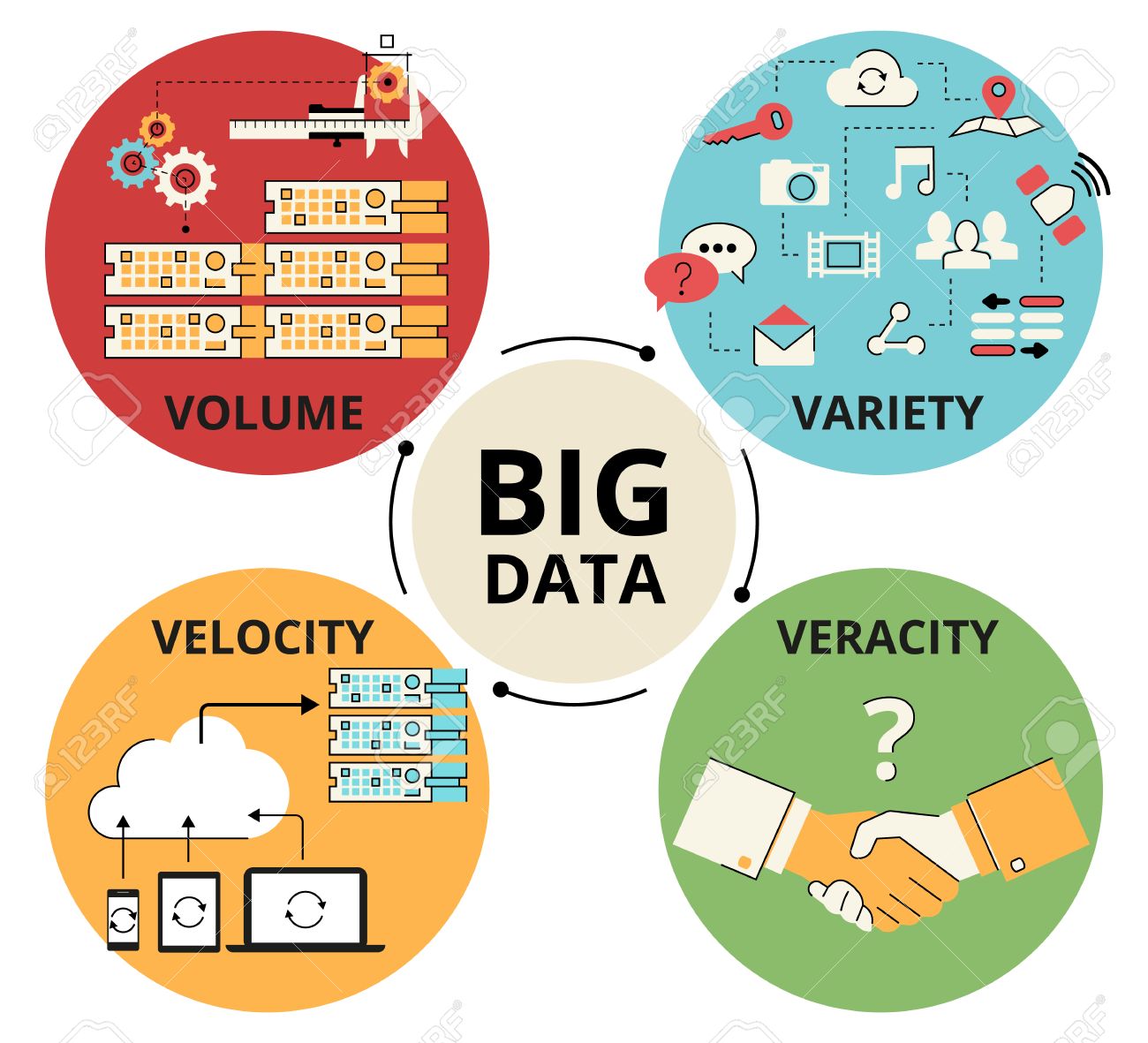 VOLUME

VARIETY

BIG DATA

VELOCITY

VERACITY

?

?

123RF