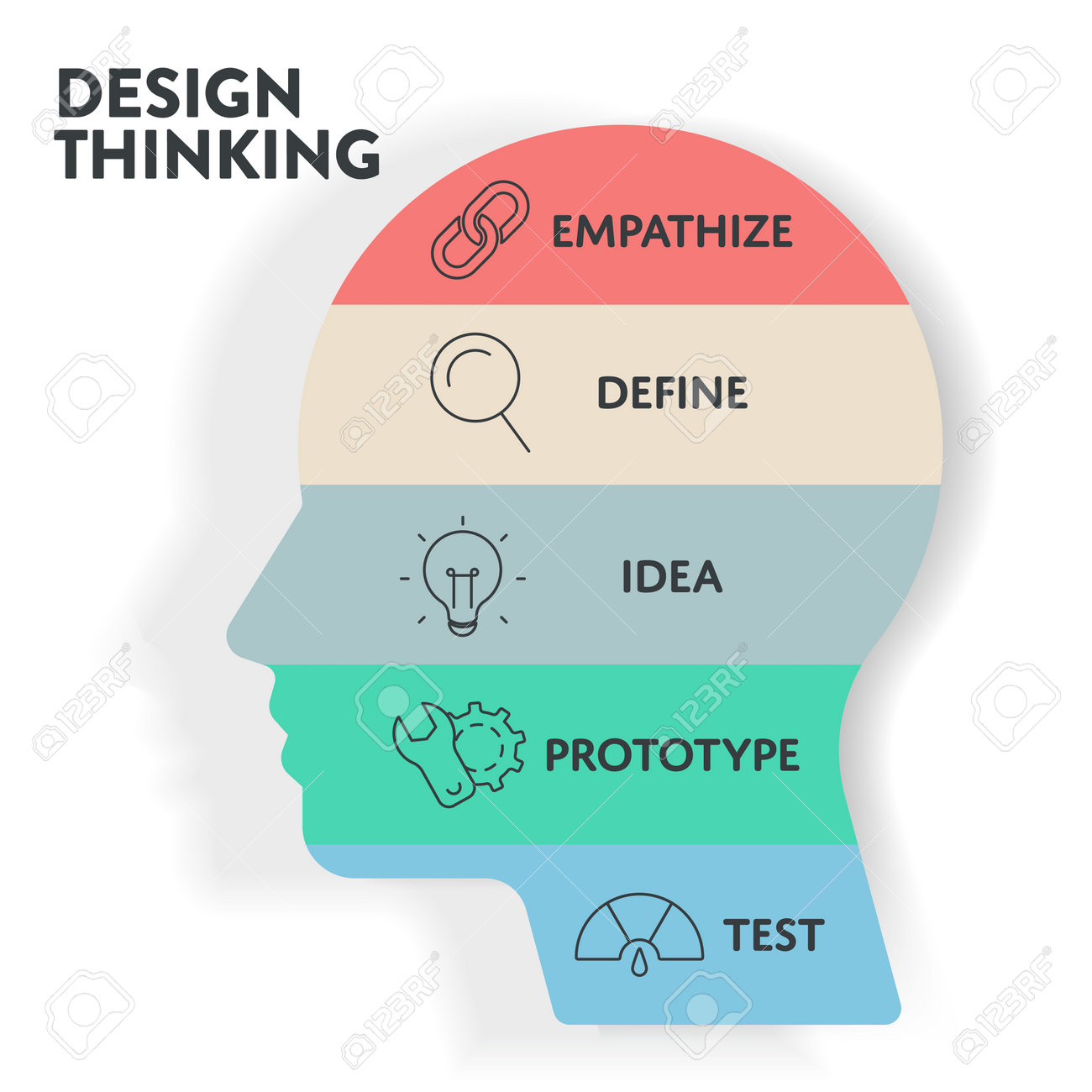 DESIGN THINKING

EMPATHIZE

DEFINE

IDEA

PROTOTYPE

TEST

123RF