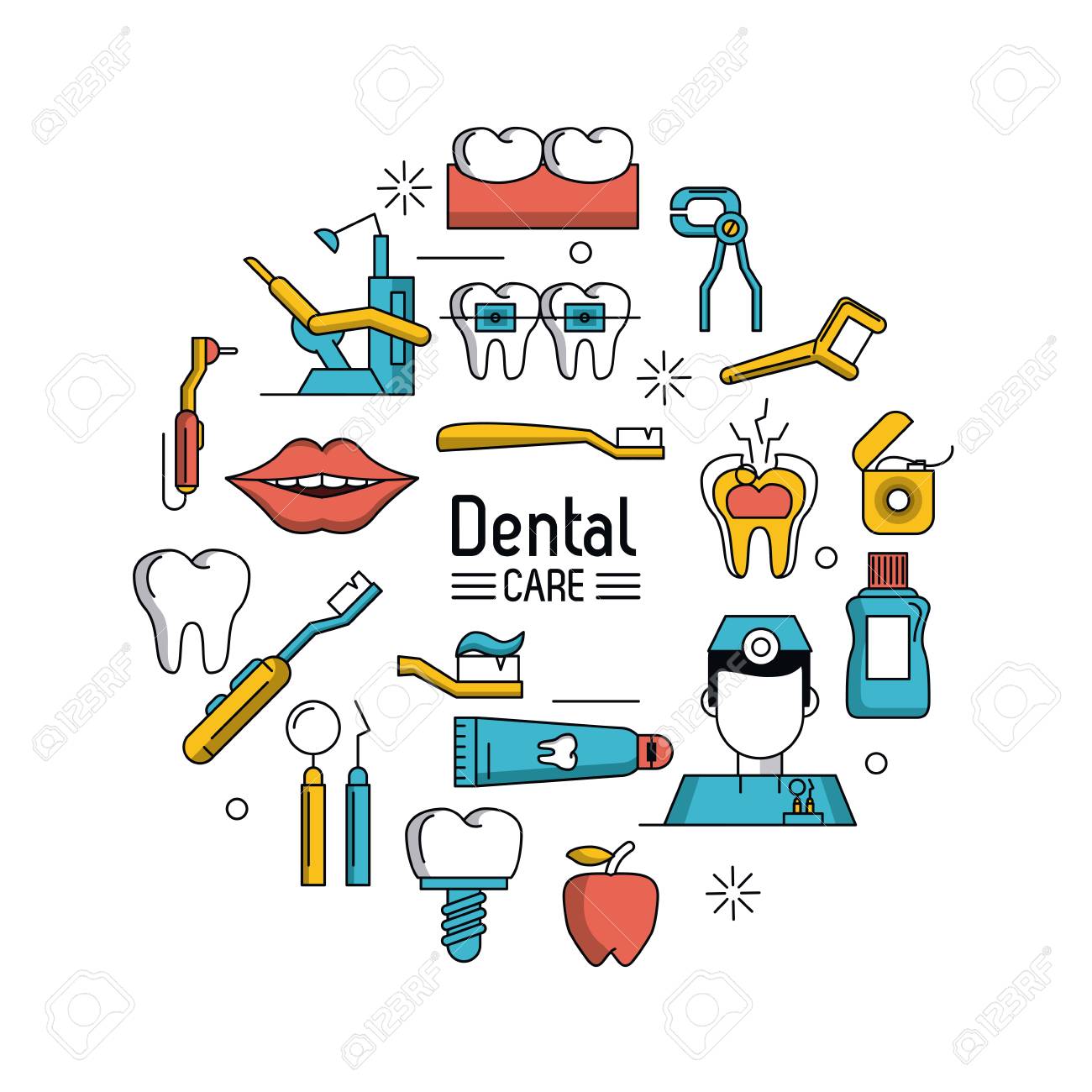 Dental
CARE

123RF