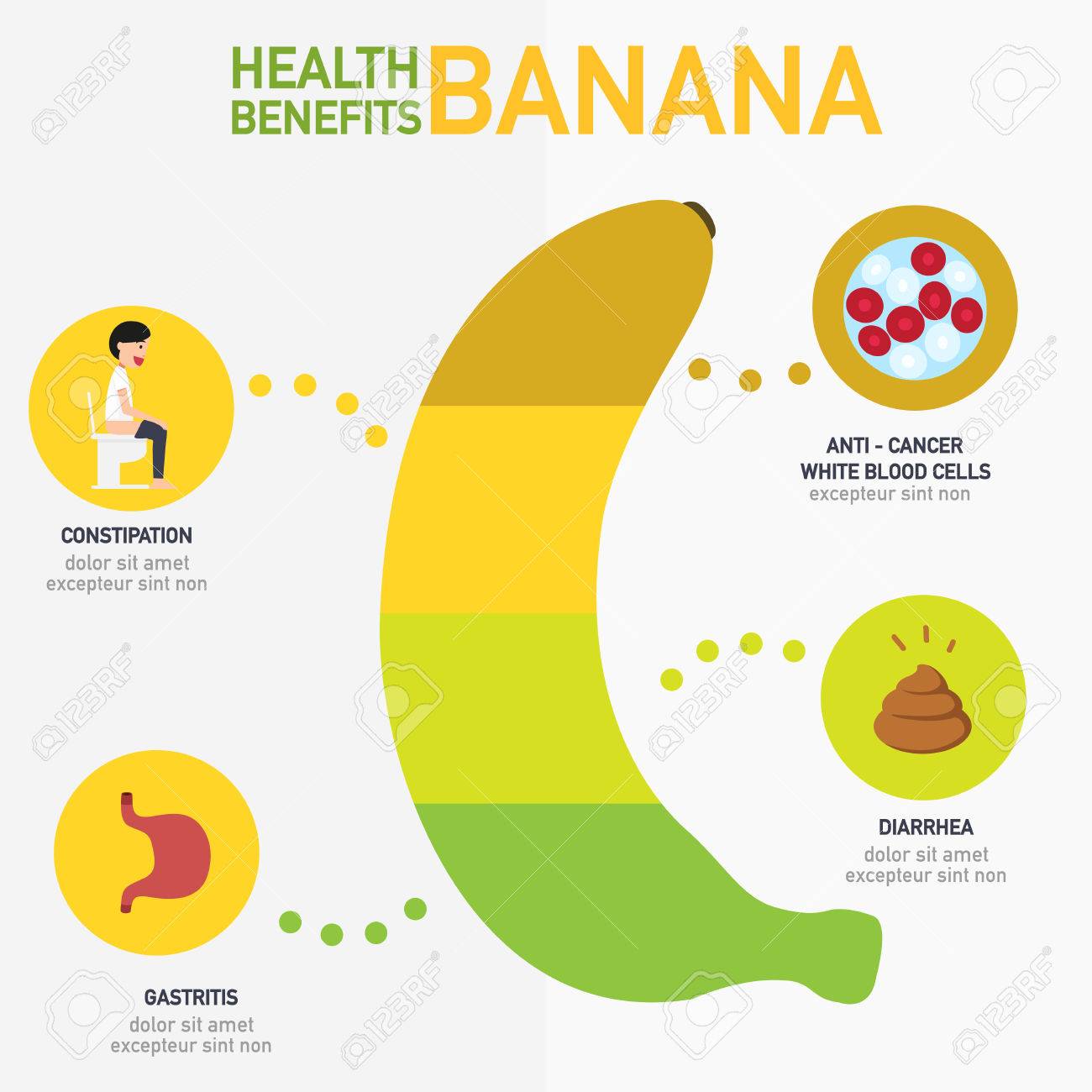 HEALTH BENEFITS BANANA

CONSTIPATION
dolor sit amet
excepteur sint non

ANTI - CANCER
WHITE BLOOD CELLS
excepteur sint non

DIARRHEA
dolor sit amet
excepteur sint non

GASTRITIS
dolor sit amet
excepteur sint non

123RF