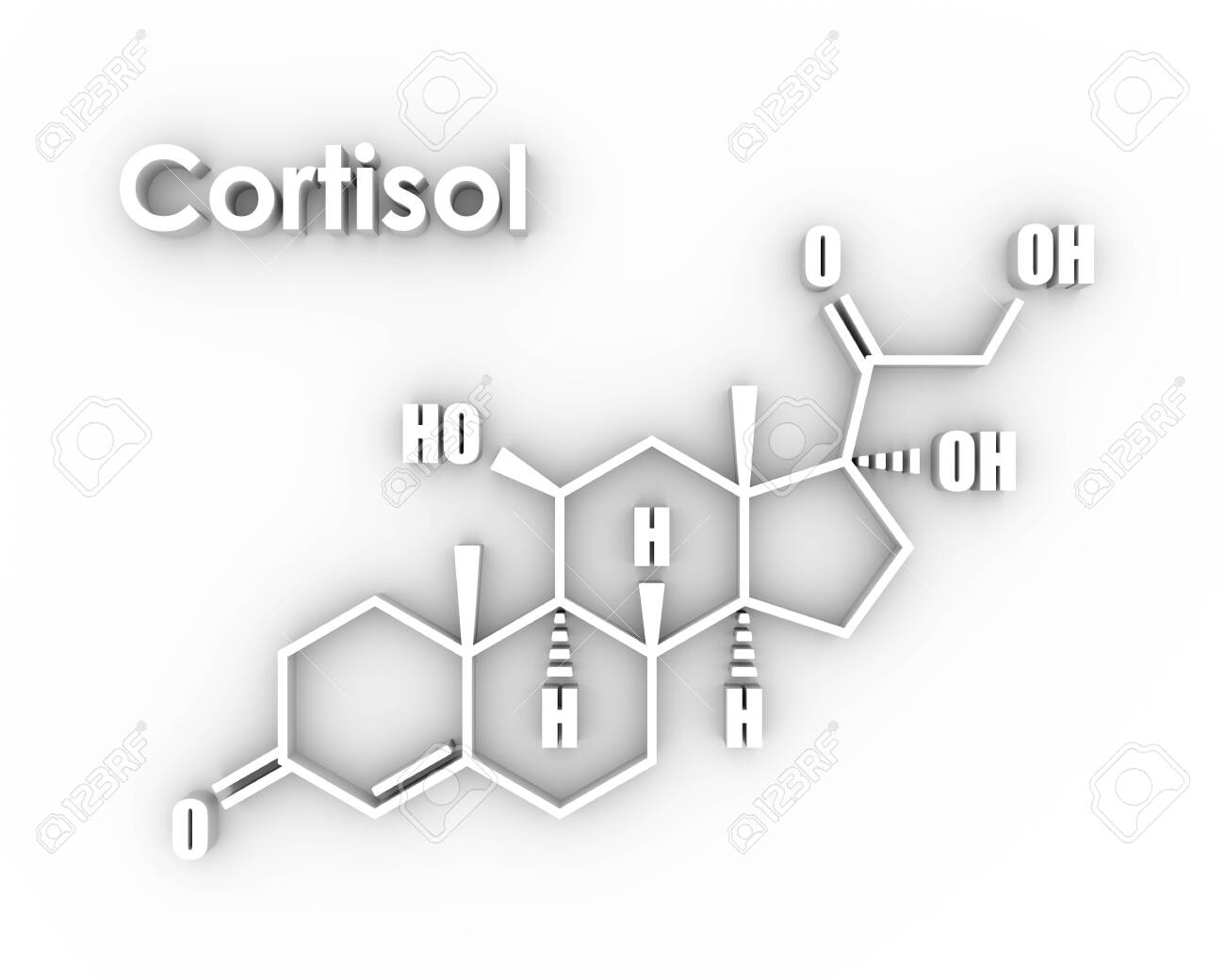 Cortisol

O OH

HO OH

H

H H

O

123RF