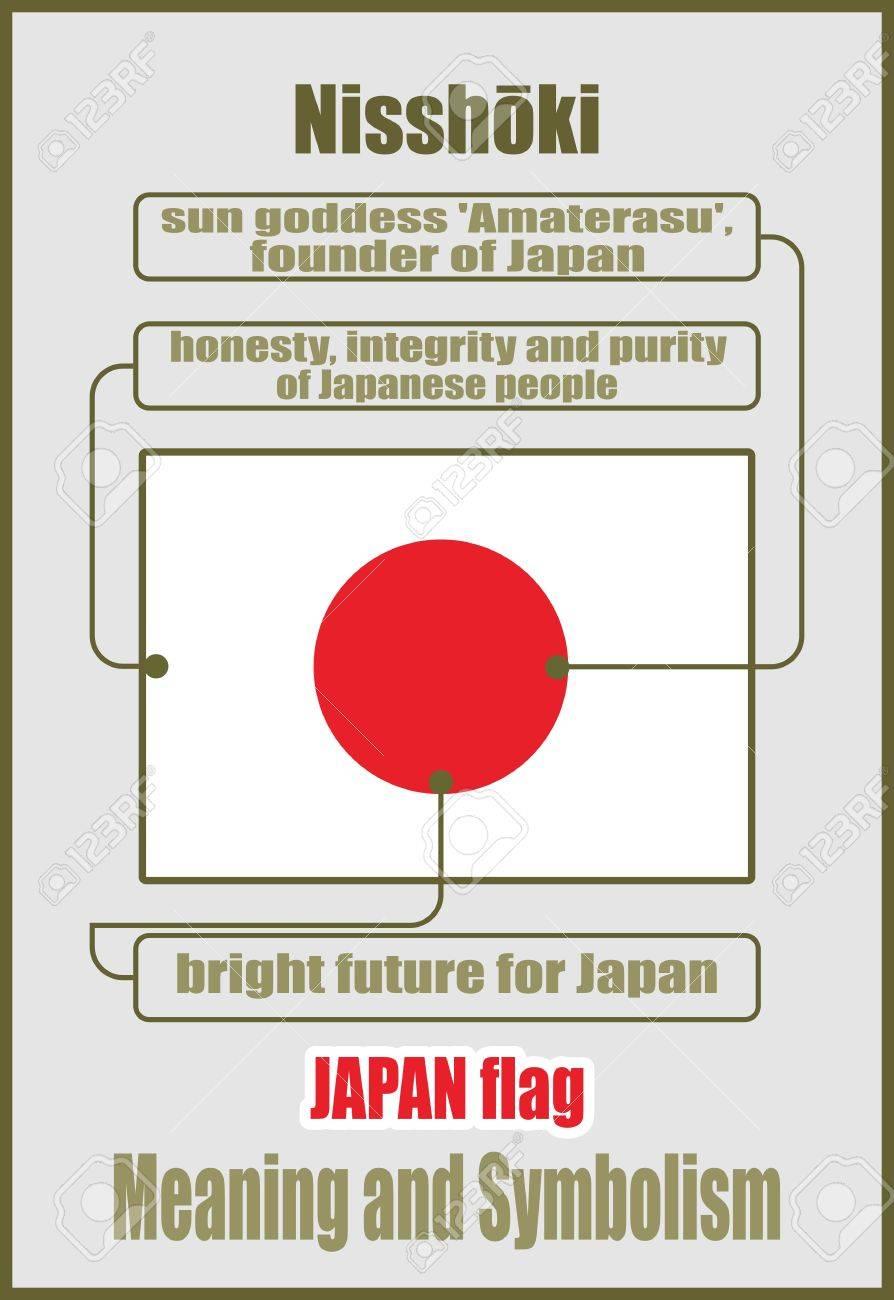 Nisshōki

sun goddess 'Amaterasu', founder of Japan

honesty, integrity and purity of Japanese people

bright future for Japan

JAPAN flag

Meaning and Symbolism

123RF