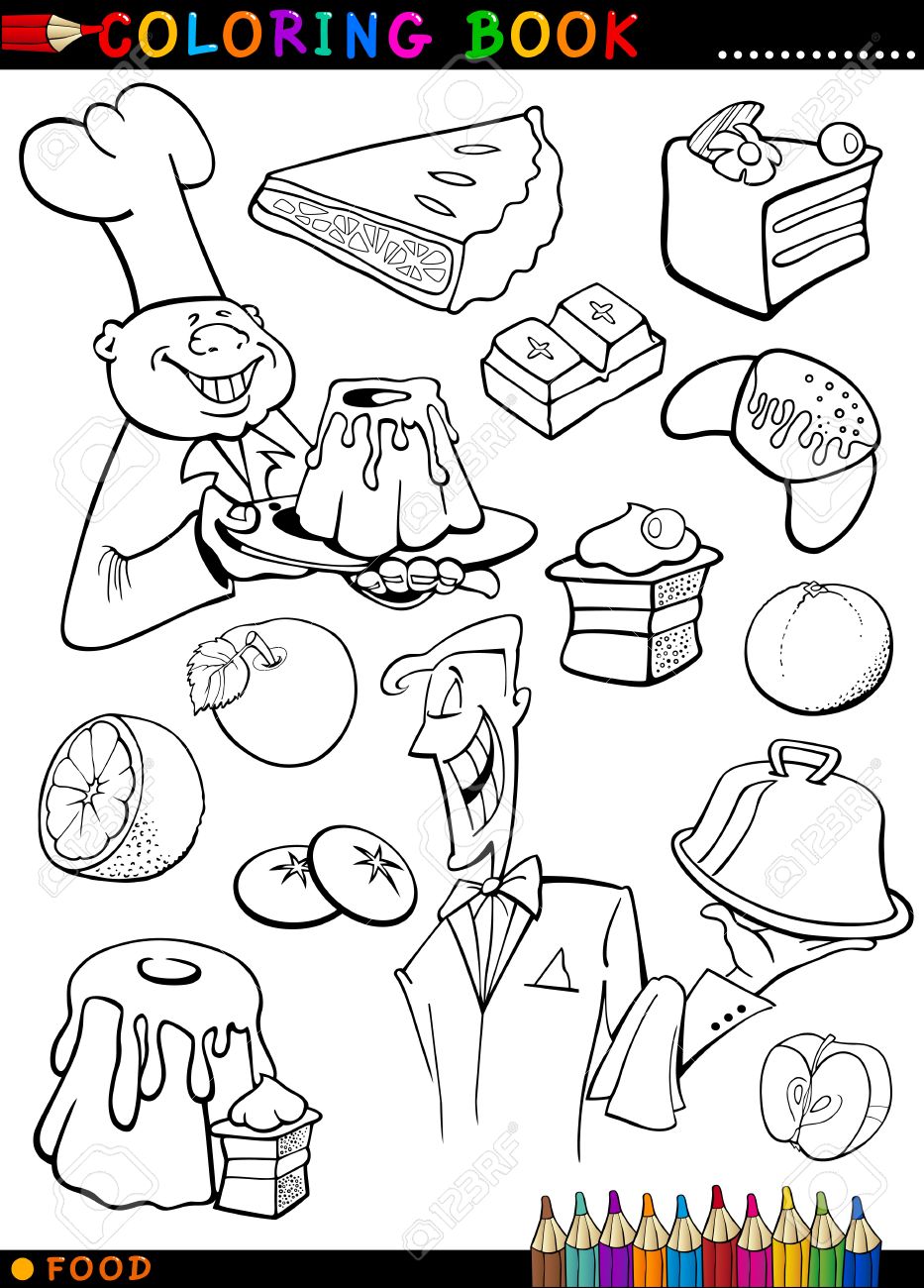 COLORING BOOK

123RF

FOOD