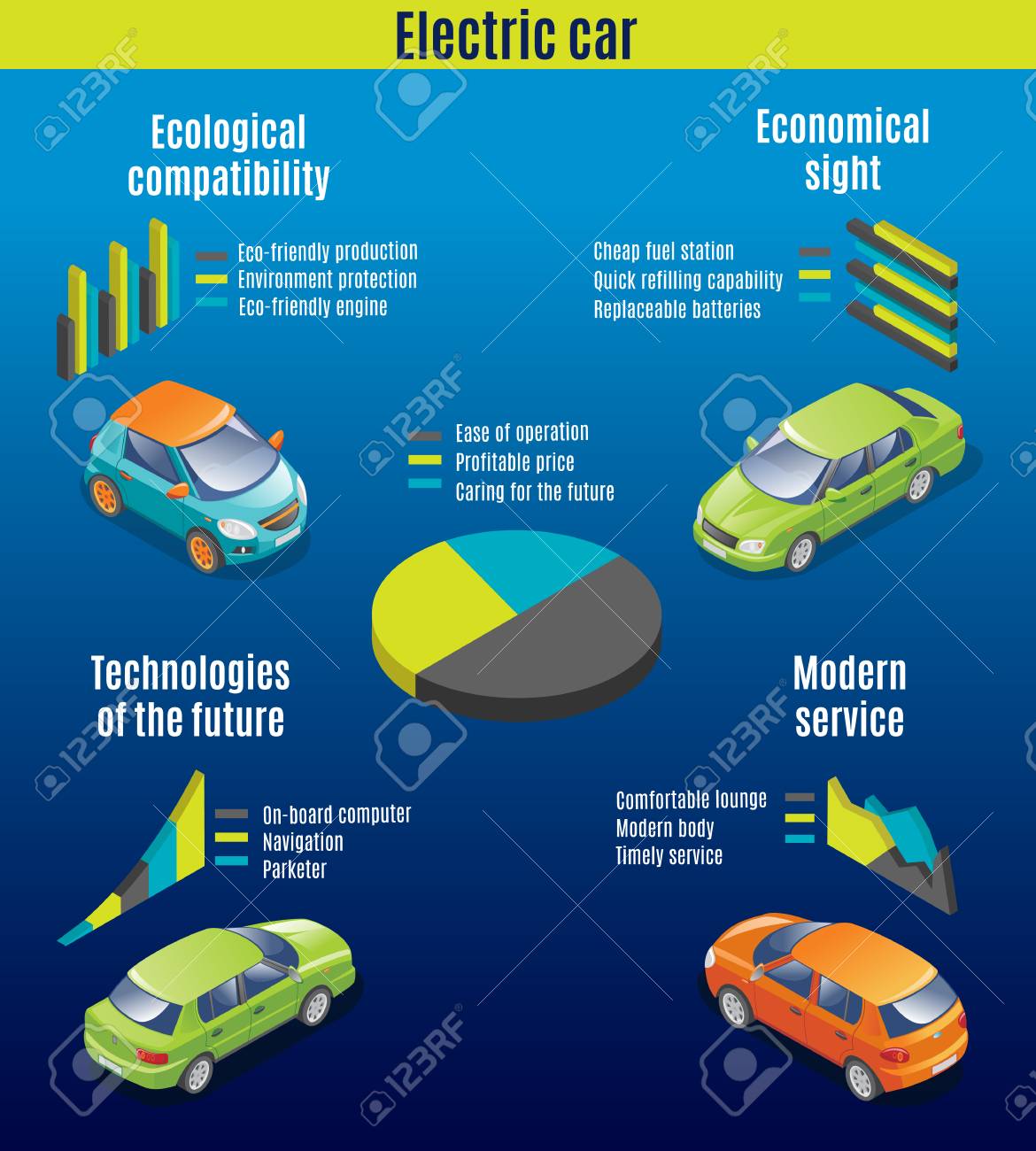 Electric car

Ecological compatibility

Eco-friendly production
Environment protection
Eco-friendly engine

Economical sight

Cheap fuel station
Quick refilling capability
Replaceable batteries

Ease of operation
Profitable price
Caring for the future

Technologies of the future

On-board computer
Navigation
Parketer

Modern service

Comfortable lounge
Modern body
Timely service

123RF