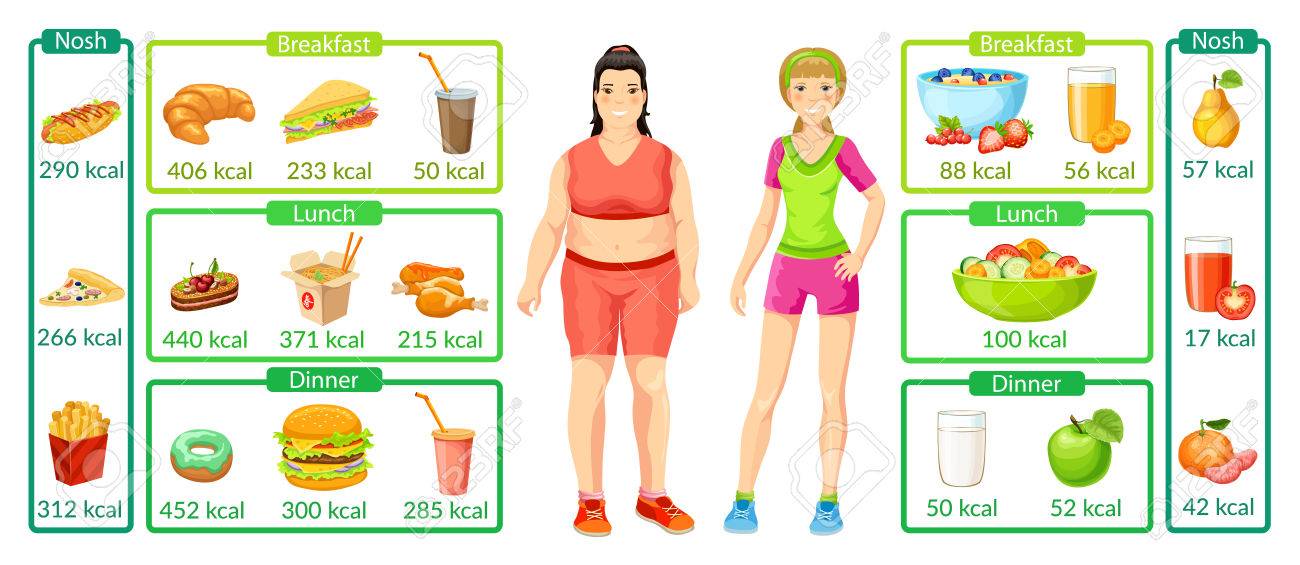 Nosh

290 kcal

266 kcal

312 kcal

Breakfast

406 kcal 233 kcal 50 kcal

Lunch

440 kcal 371 kcal 215 kcal

Dinner

452 kcal 300 kcal 285 kcal

Breakfast

88 kcal 56 kcal

Lunch

100 kcal

Dinner

50 kcal 52 kcal

Nosh

57 kcal

17 kcal

42 kcal