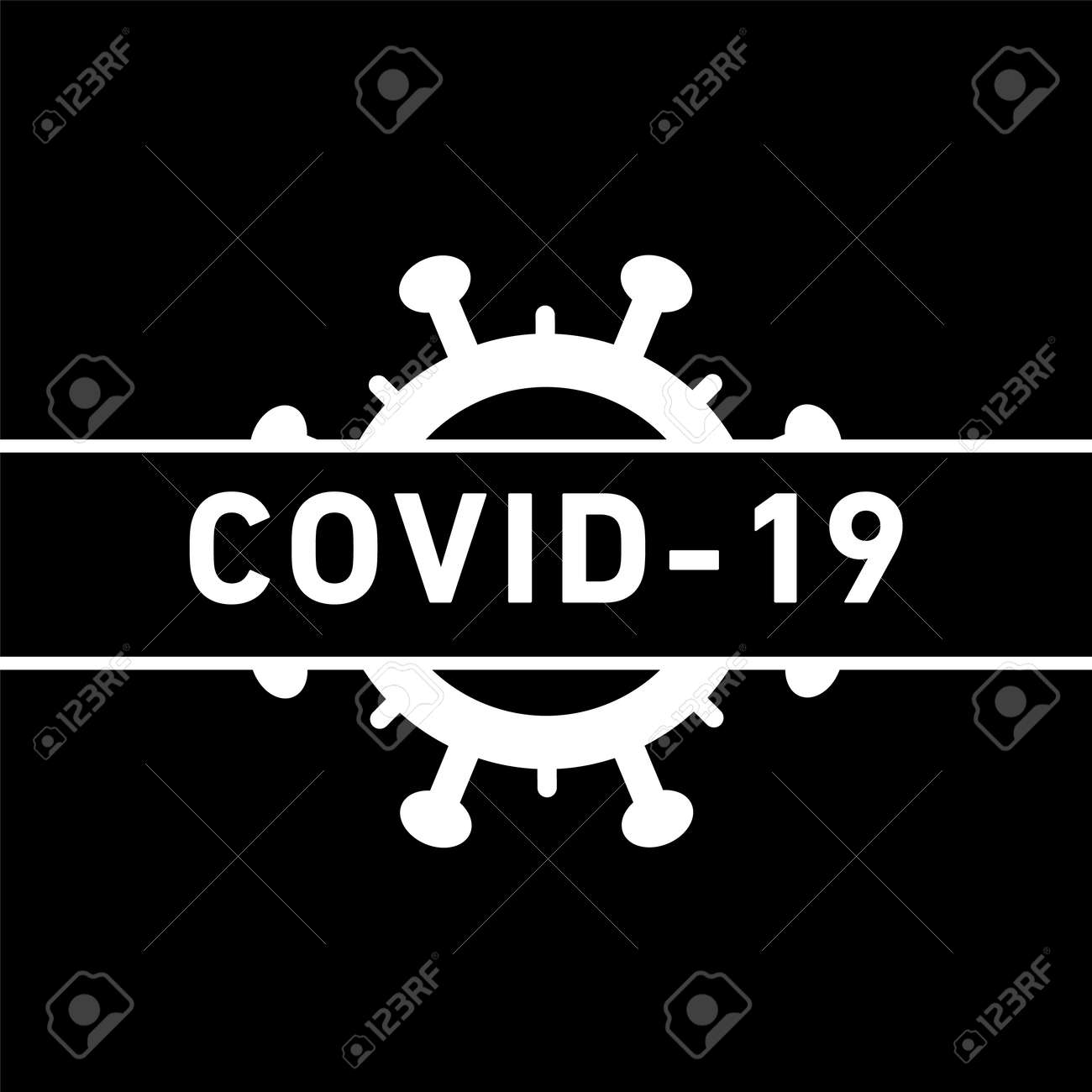 COVID-19

123RF