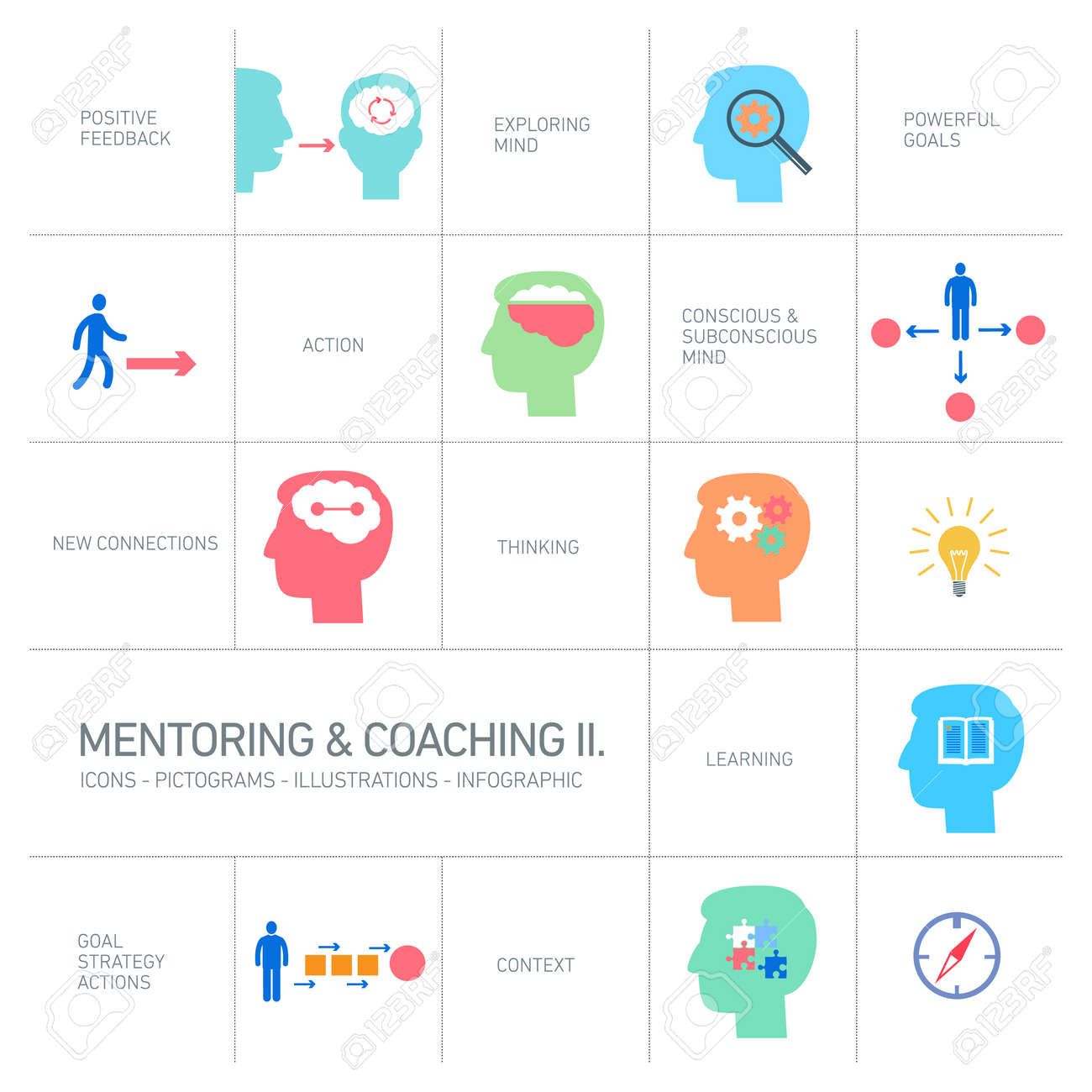 POSITIVE FEEDBACK

EXPLORING MIND

POWERFUL GOALS

ACTION

CONSCIOUS & SUBCONSCIOUS MIND

NEW CONNECTIONS

THINKING

MENTORING & COACHING II.

ICONS - PICTOGRAMS - ILLUSTRATIONS - INFOGRAPHIC

LEARNING

GOAL STRATEGY ACTIONS

CONTEXT

123RF