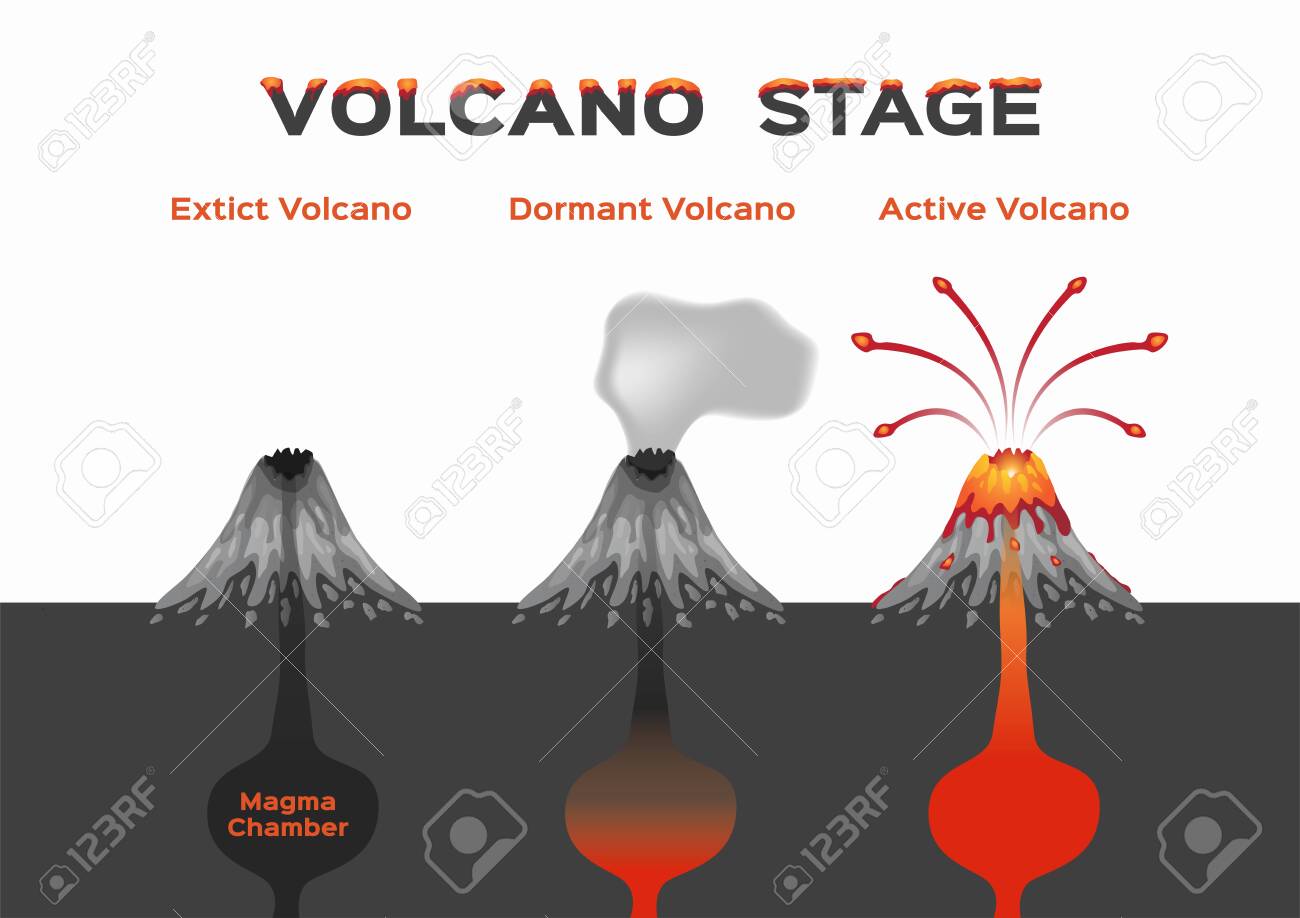 VOLCANO STAGE

Extict Volcano

Dormant Volcano

Active Volcano

Magma Chamber

123RF