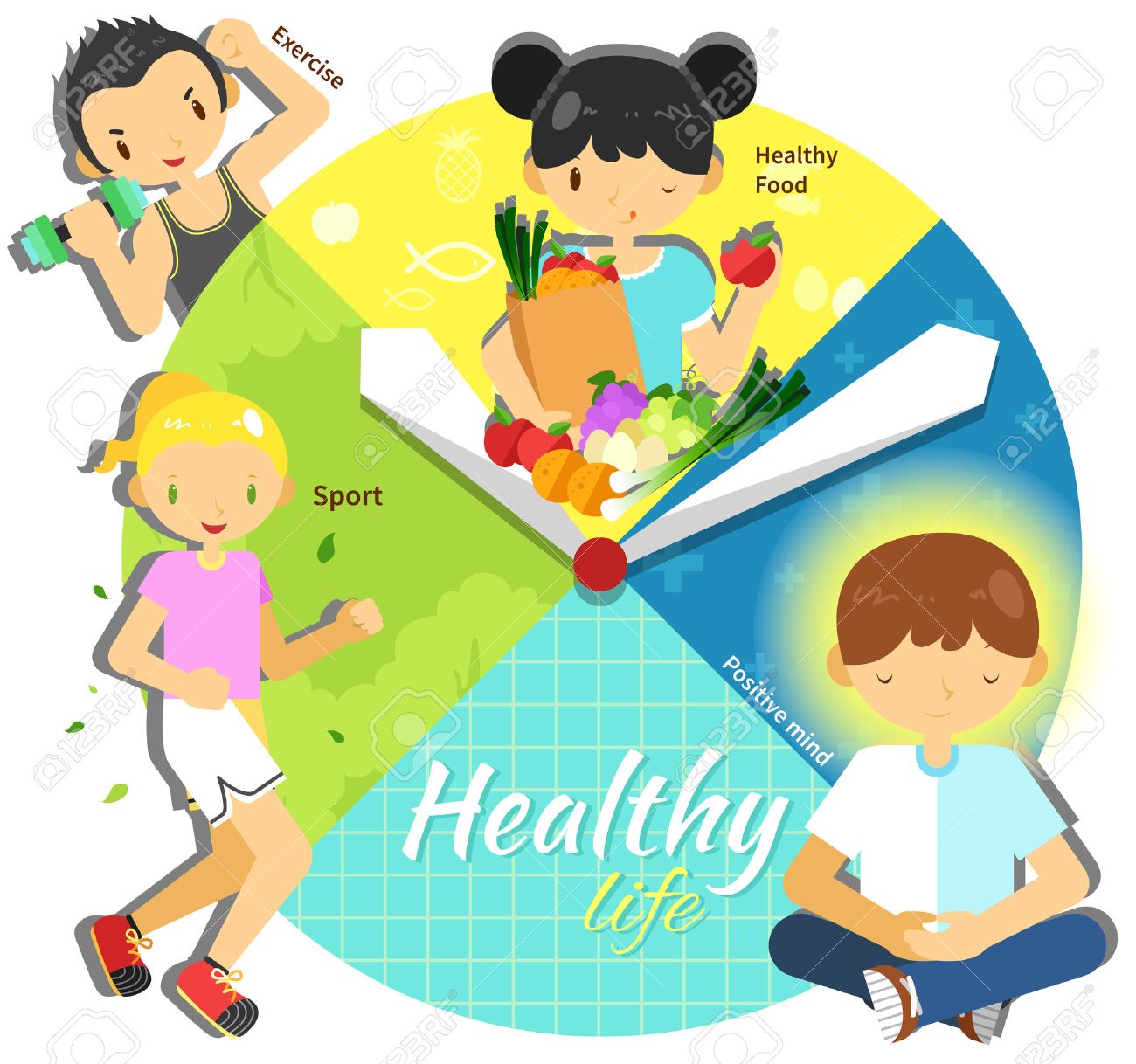 Exercise

Healthy Food

Sport

Positive mind

Healthy life

123RF