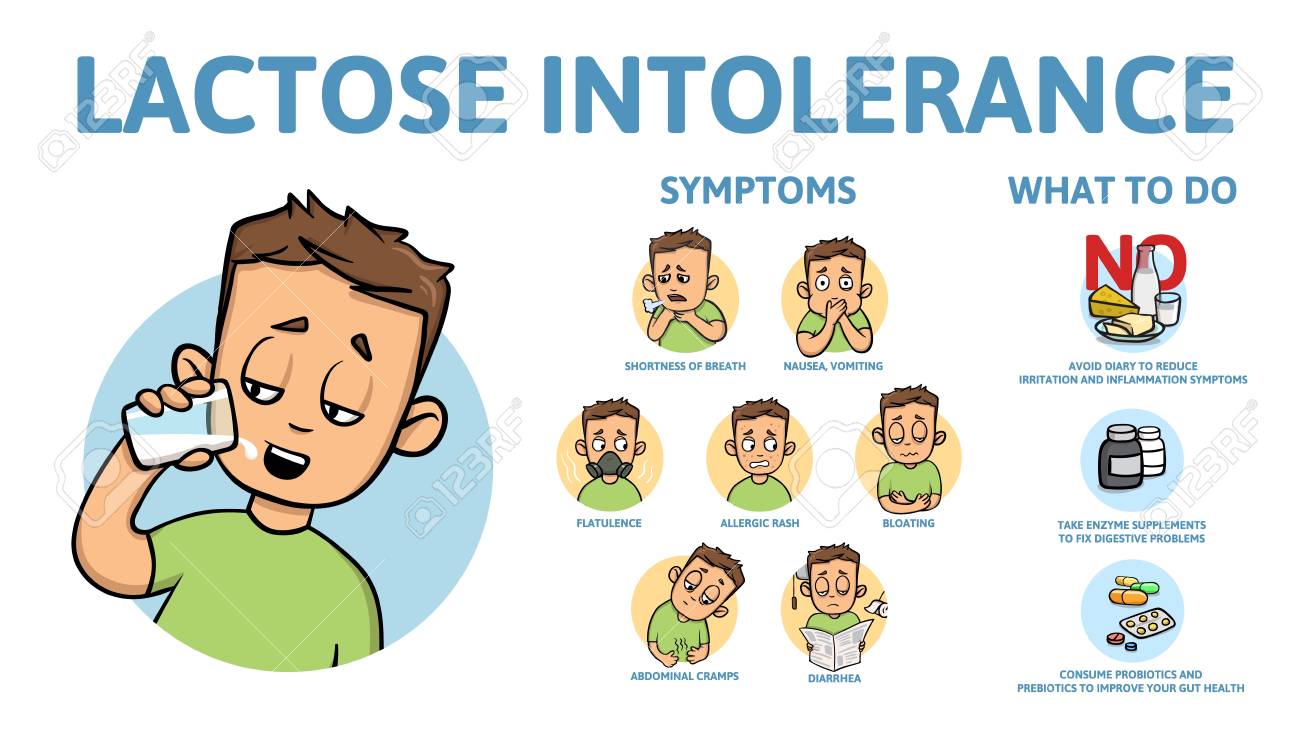 LACTOSE INTOLERANCE

SYMPTOMS

SHORTNESS OF BREATH

NAUSEA, VOMITING

FLATULENCE

ALLERGIC RASH

BLOATING

ABDOMINAL CRAMPS

DIARRHEA

WHAT TO DO

NO

AVOID DIARY TO REDUCE IRRITATION AND INFLAMMATION SYMPTOMS

TAKE ENZYME SUPPLEMENTS TO FIX DIGESTIVE PROBLEMS

CONSUME PROBIOTICS AND PREBIOTICS TO IMPROVE YOUR GUT HEALTH

123RF