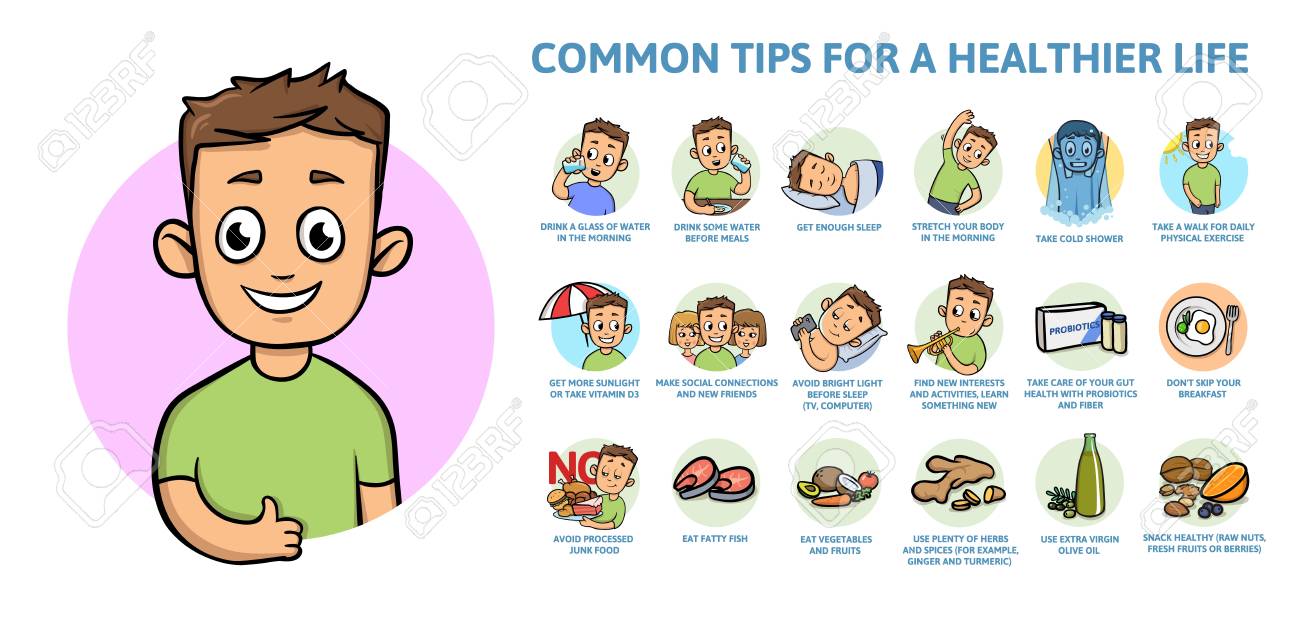 COMMON TIPS FOR A HEALTHIER LIFE

DRINK A GLASS OF WATER IN THE MORNING

DRINK SOME WATER BEFORE MEALS

GET ENOUGH SLEEP

STRETCH YOUR BODY IN THE MORNING

TAKE COLD SHOWER

TAKE A WALK FOR DAILY PHYSICAL EXERCISE

GET MORE SUNLIGHT OR TAKE VITAMIN D3

MAKE SOCIAL CONNECTIONS AND NEW FRIENDS

AVOID BRIGHT LIGHT BEFORE SLEEP (TV, COMPUTER)

FIND NEW INTERESTS AND ACTIVITIES, LEARN SOMETHING NEW

PROBIOTICS

TAKE CARE OF YOUR GUT HEALTH WITH PROBIOTICS AND FIBER

DON'T SKIP YOUR BREAKFAST

NO

AVOID PROCESSED JUNK FOOD

EAT FATTY FISH

EAT VEGETABLES AND FRUITS

USE PLENTY OF HERBS AND SPICES (FOR EXAMPLE, GINGER AND TURMERIC)

USE EXTRA VIRGIN OLIVE OIL

SNACK HEALTHY (RAW NUTS, FRESH FRUITS OR BERRIES)

123RF