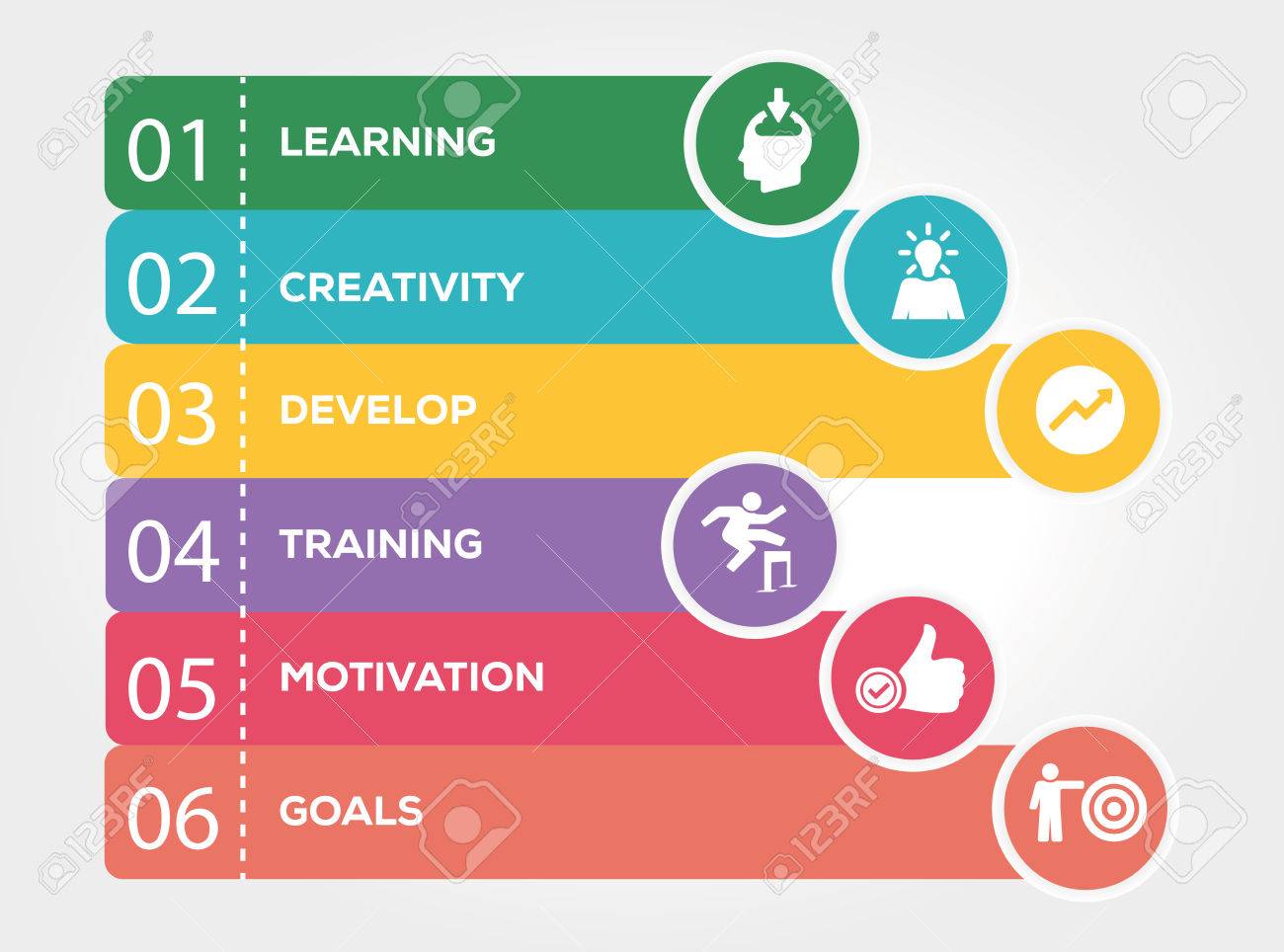 01 LEARNING

02 CREATIVITY

03 DEVELOP

04 TRAINING

05 MOTIVATION

06 GOALS

123RF