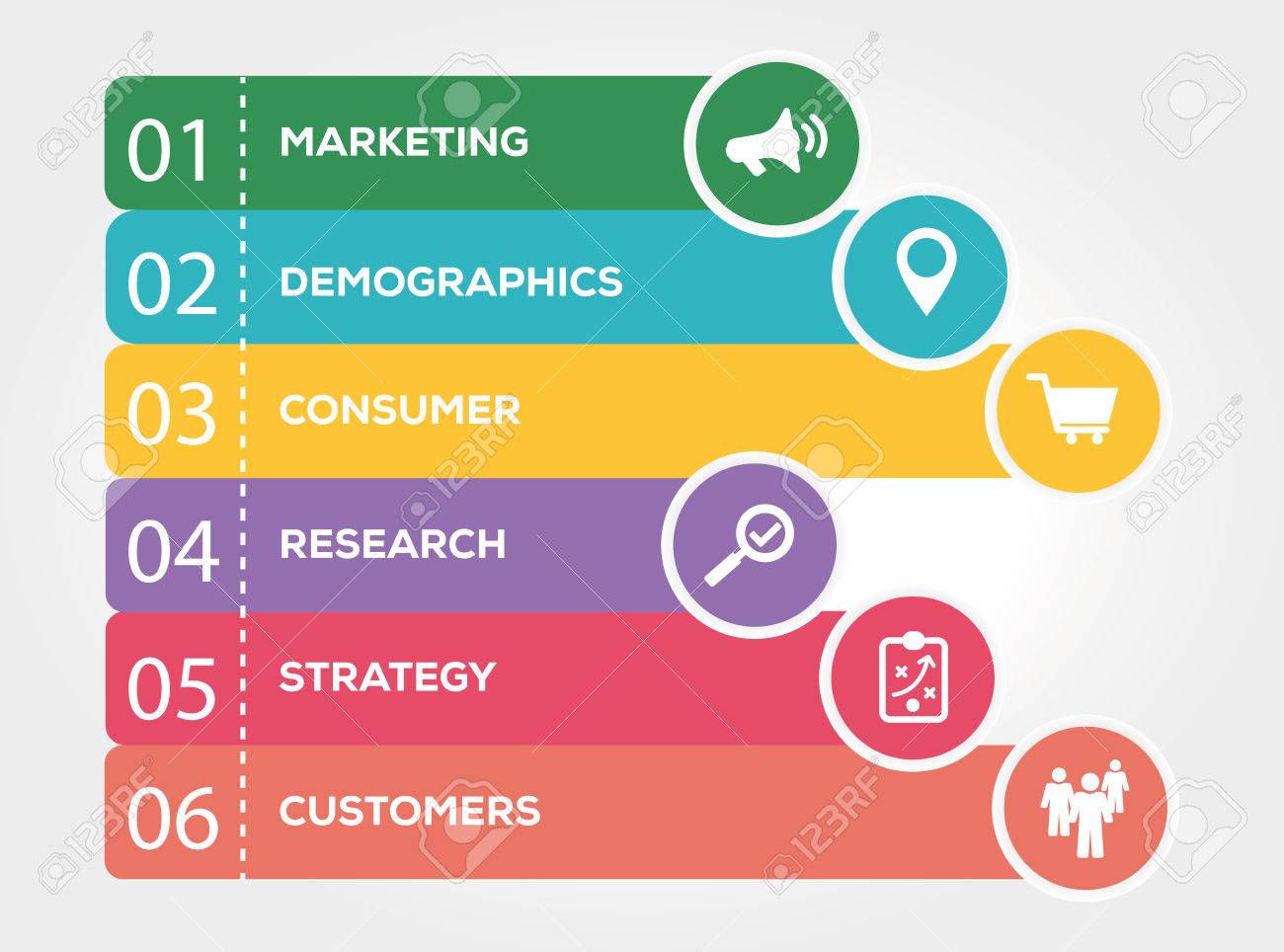 01 MARKETING

02 DEMOGRAPHICS

03 CONSUMER

04 RESEARCH

05 STRATEGY

06 CUSTOMERS

123RF