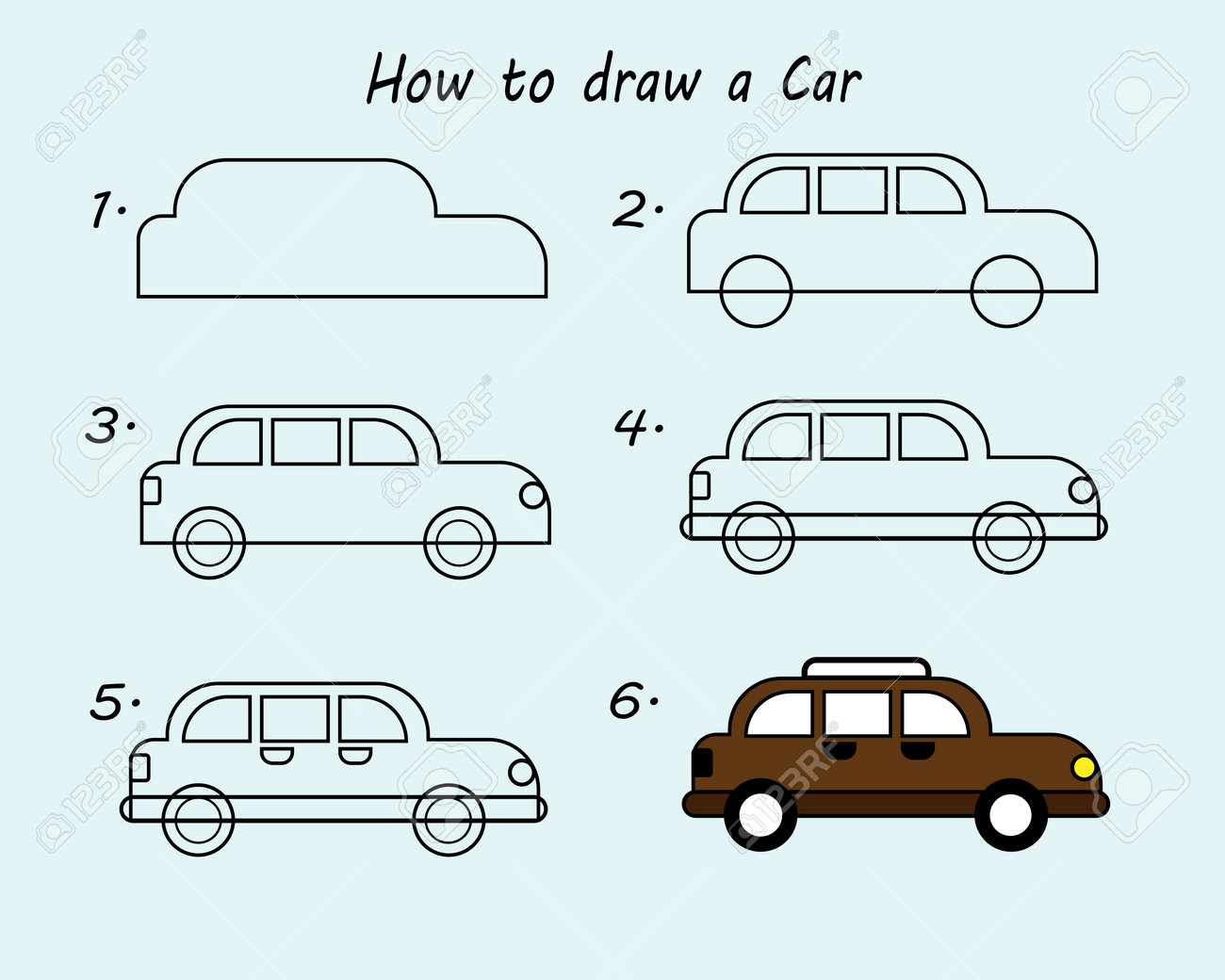 How to draw a Car

1.

2.

3.

4.

5.

6.

123RF