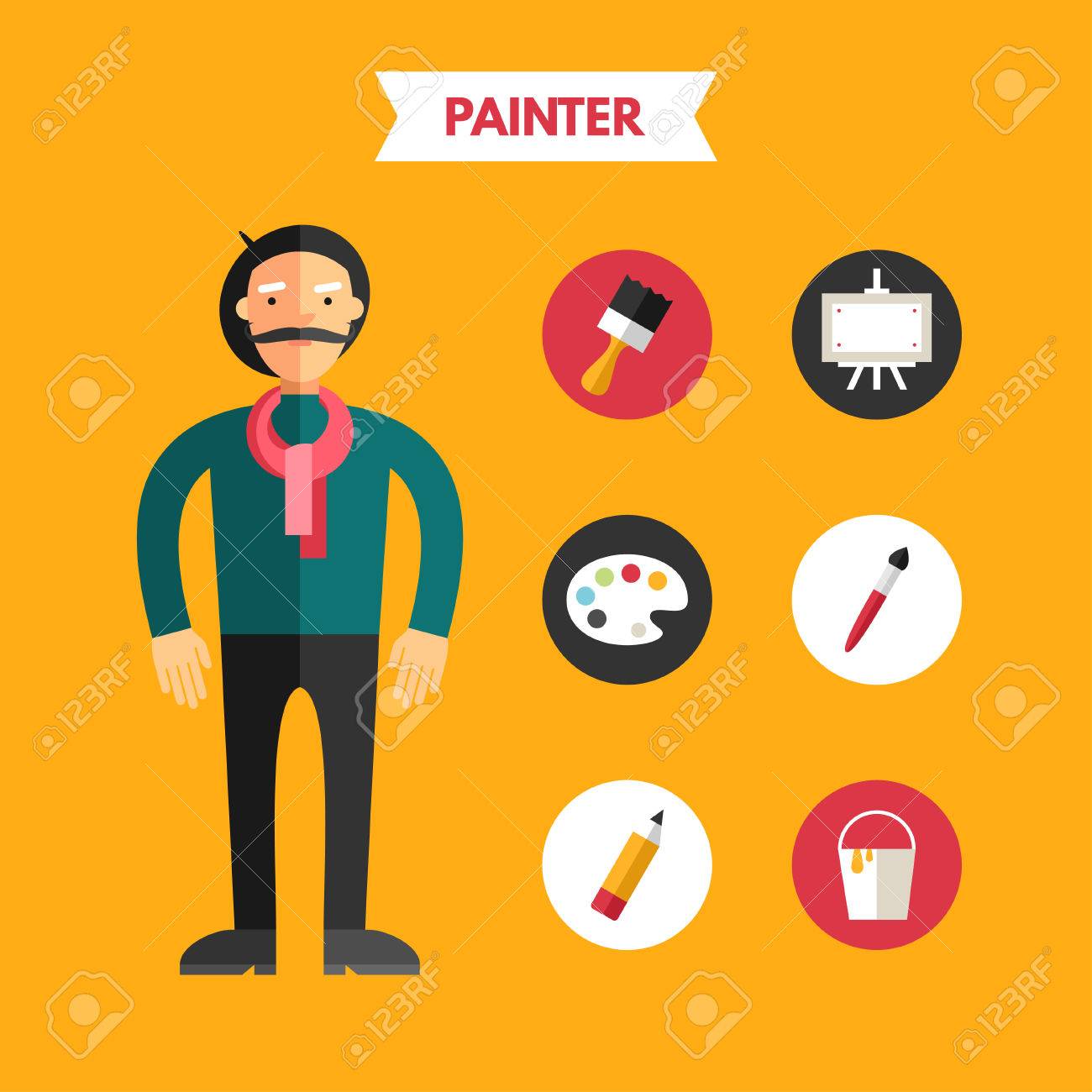 PAINTER

123RF