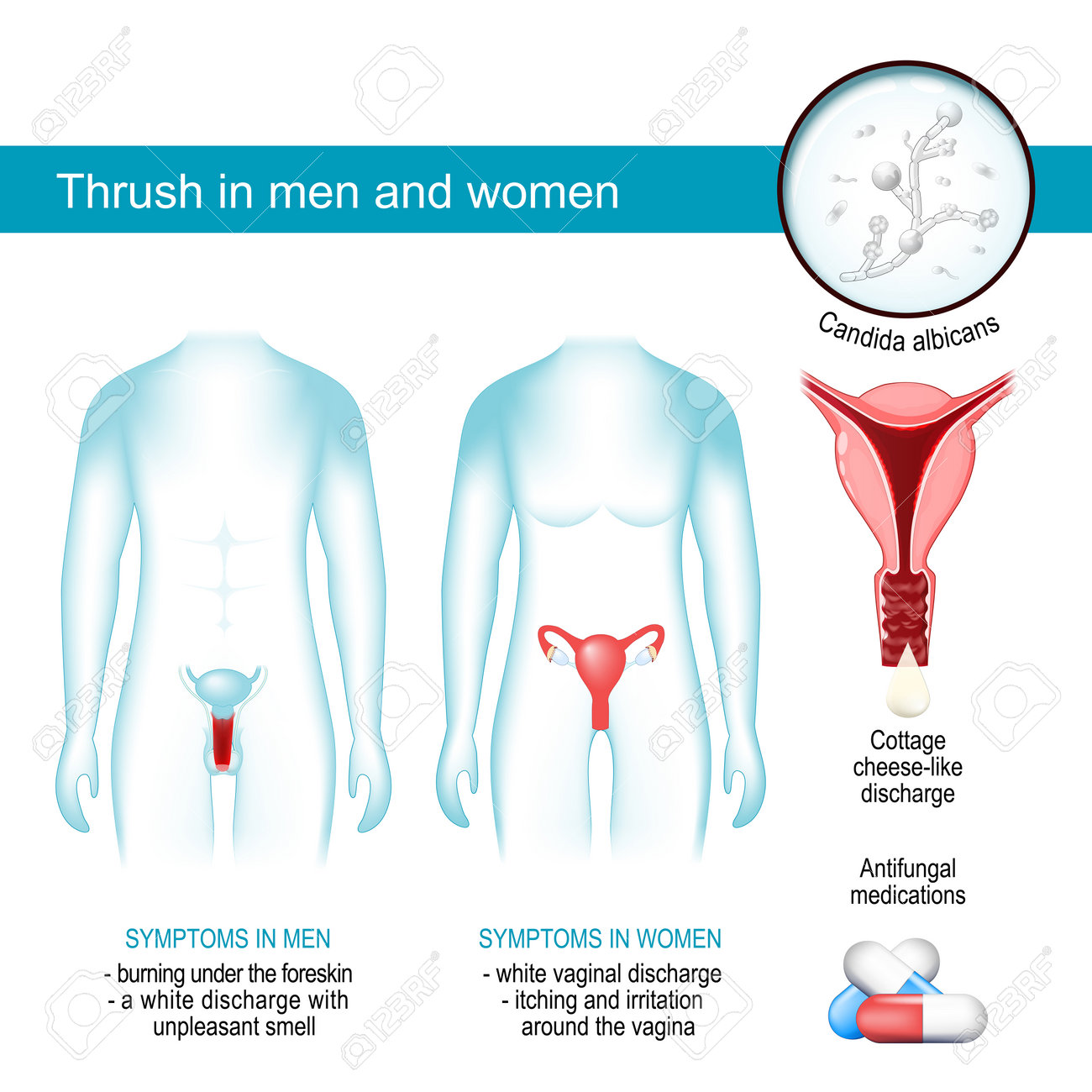 Thrush in men and women

Candida albicans

Cottage cheese-like discharge

Antifungal medications

SYMPTOMS IN MEN
- burning under the foreskin
- a white discharge with unpleasant smell

SYMPTOMS IN WOMEN
- white vaginal discharge
- itching and irritation around the vagina

123RF