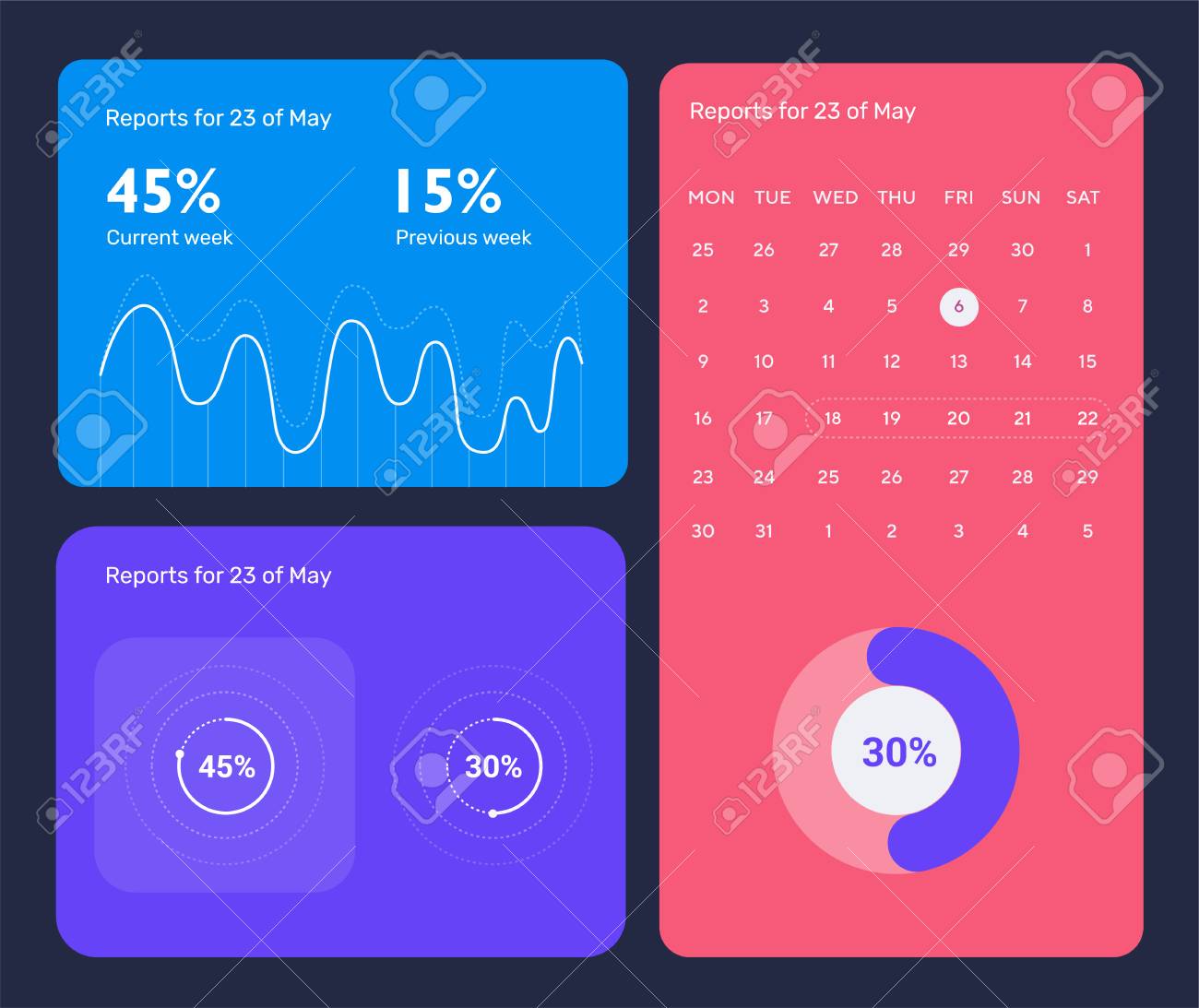 Reports for 23 of May

45%
Current week

15%
Previous week

Reports for 23 of May

45%

30%

Reports for 23 of May

| MON | TUE | WED | THU | FRI | SUN | SAT |
|---|---|---|---|---|---|---|
| 25 | 26 | 27 | 28 | 29 | 30 | 1 |
| 2 | 3 | 4 | 5 | 6 | 7 | 8 |
| 9 | 10 | 11 | 12 | 13 | 14 | 15 |
| 16 | 17 | 18 | 19 | 20 | 21 | 22 |
| 23 | 24 | 25 | 26 | 27 | 28 | 29 |
| 30 | 31 | 1 | 2 | 3 | 4 | 5 |

30%

123RF