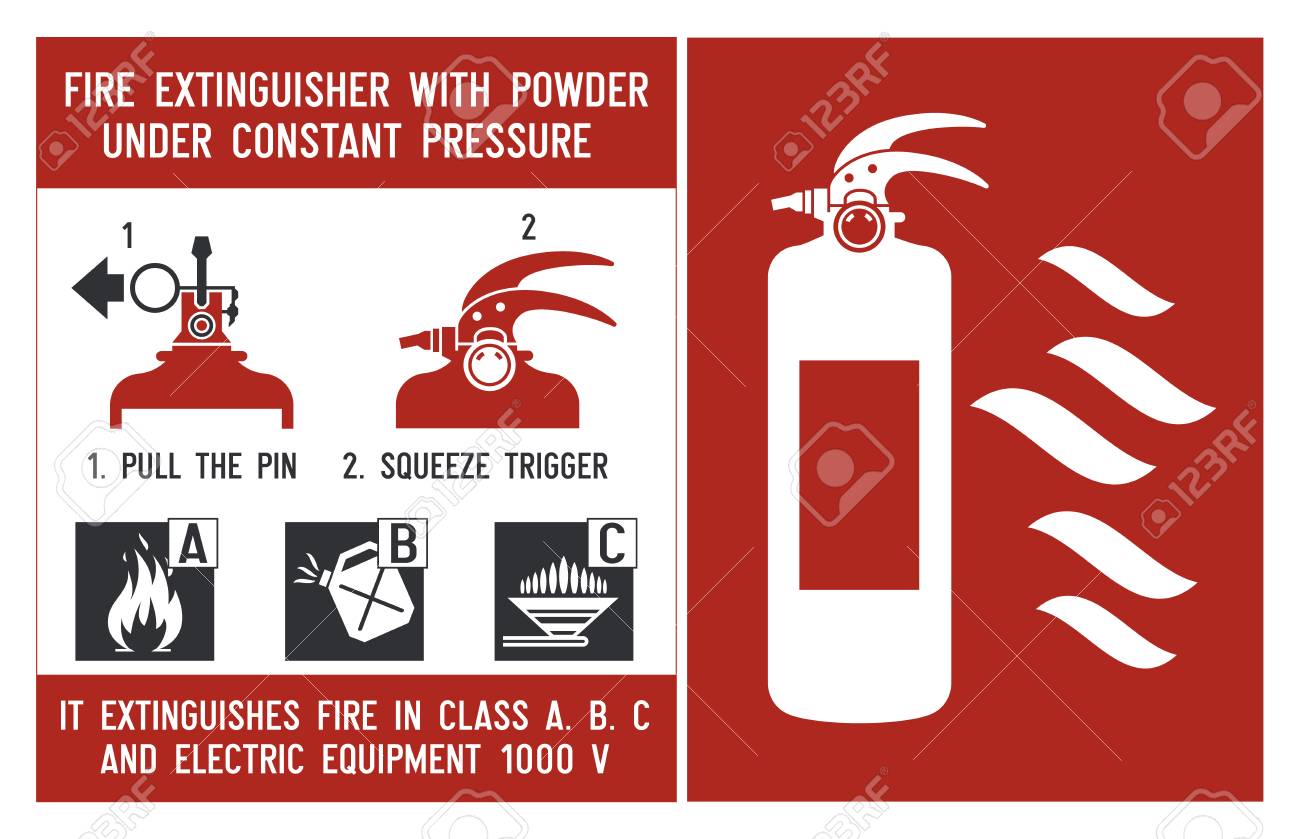 FIRE EXTINGUISHER WITH POWDER UNDER CONSTANT PRESSURE

1

2

1. PULL THE PIN

2. SQUEEZE TRIGGER

A

B

C

IT EXTINGUISHES FIRE IN CLASS A. B. C AND ELECTRIC EQUIPMENT 1000 V

123RF