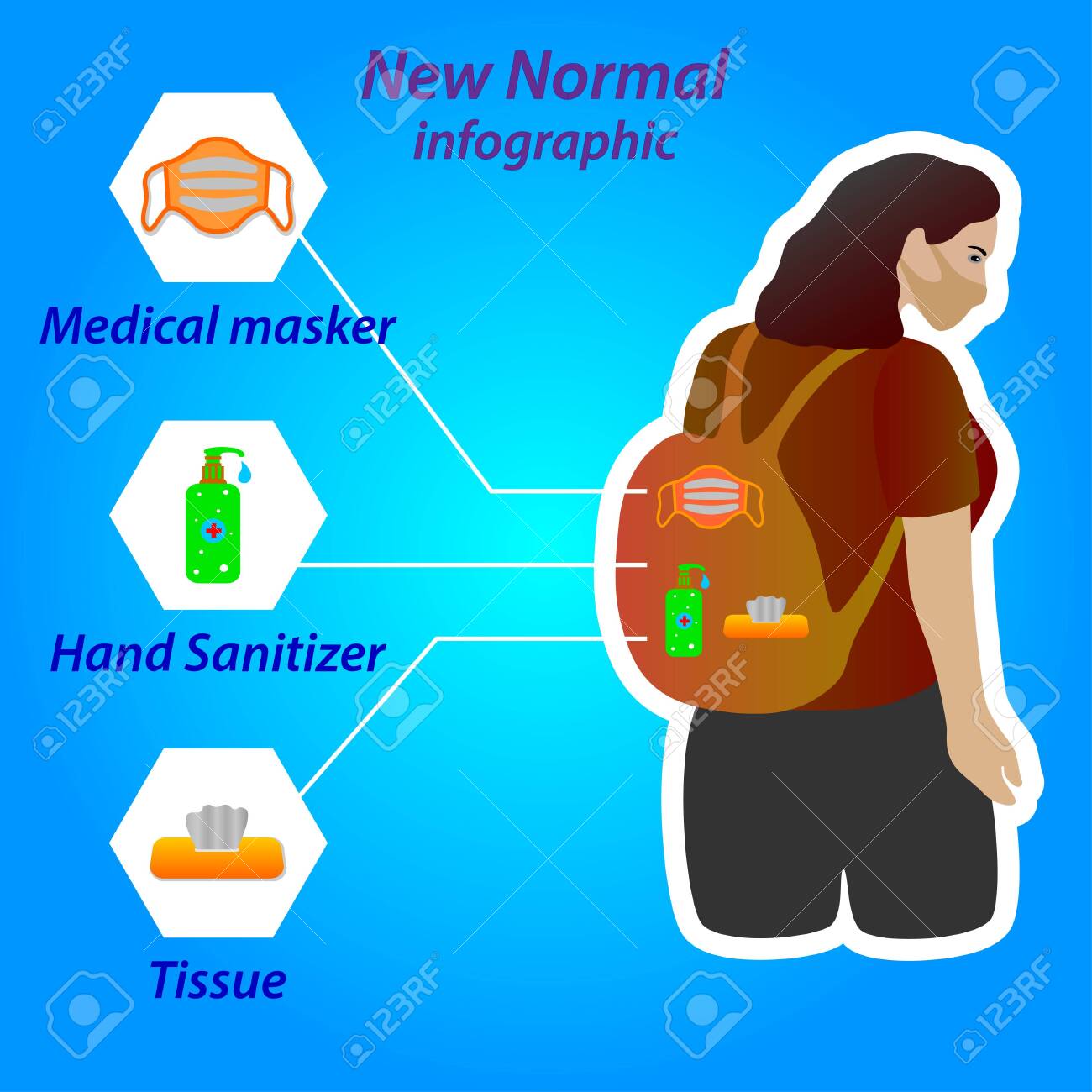 New Normal
infographic

Medical masker

Hand Sanitizer

Tissue

123RF