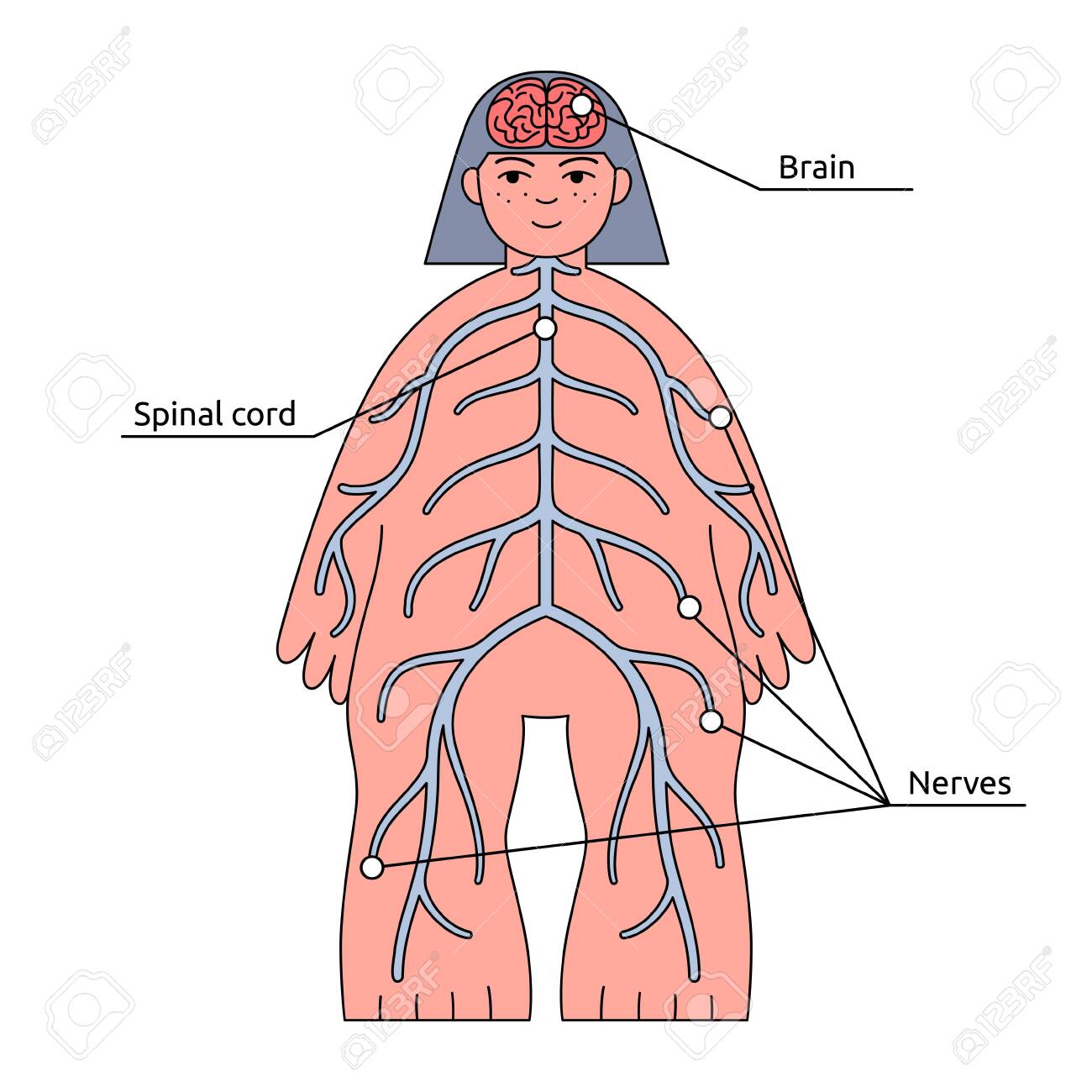 Brain

Spinal cord

Nerves

123RF