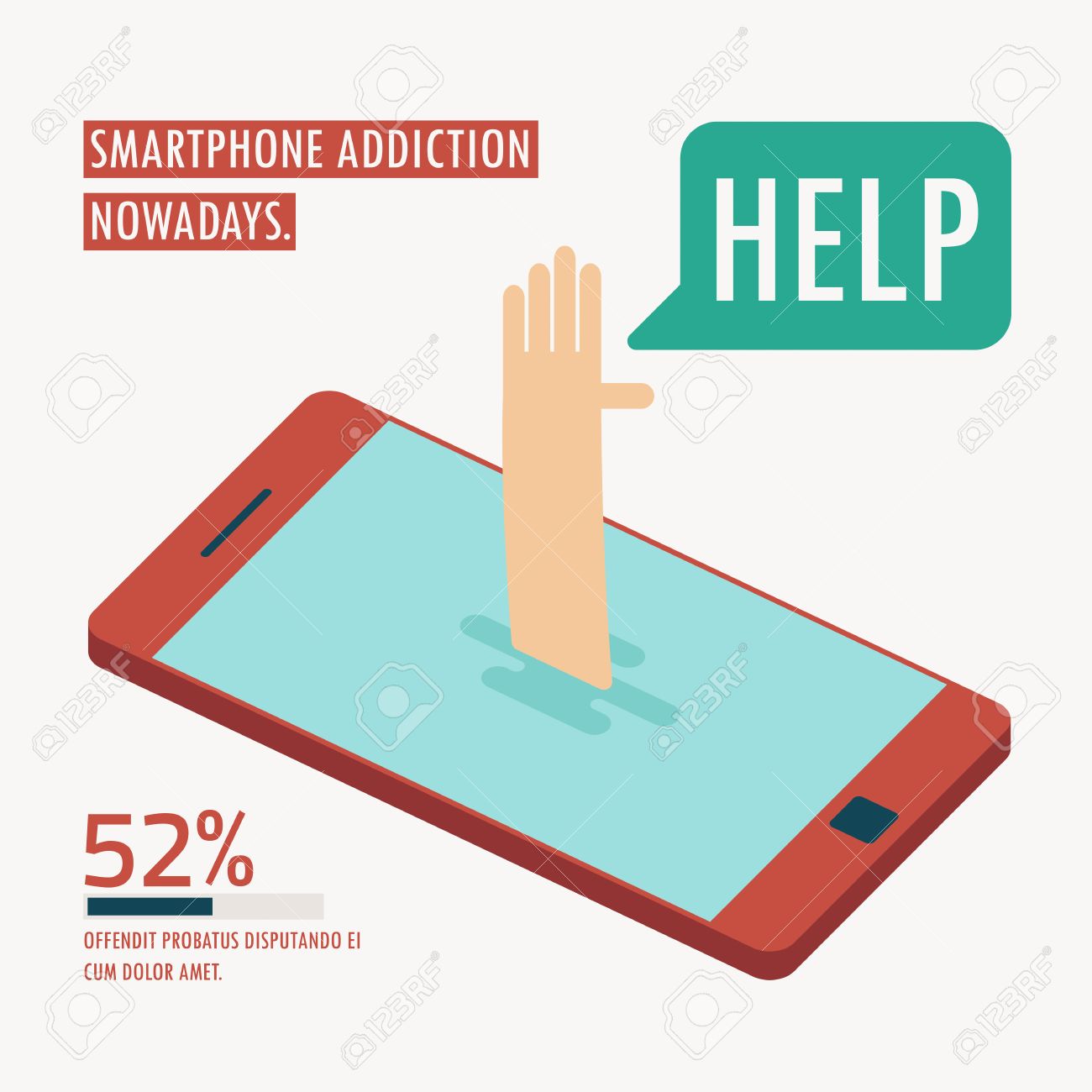 SMARTPHONE ADDICTION NOWADAYS.

HELP

52%

OFFENDIT PROBATUS DISPUTANDO EI CUM DOLOR AMET.

123RF