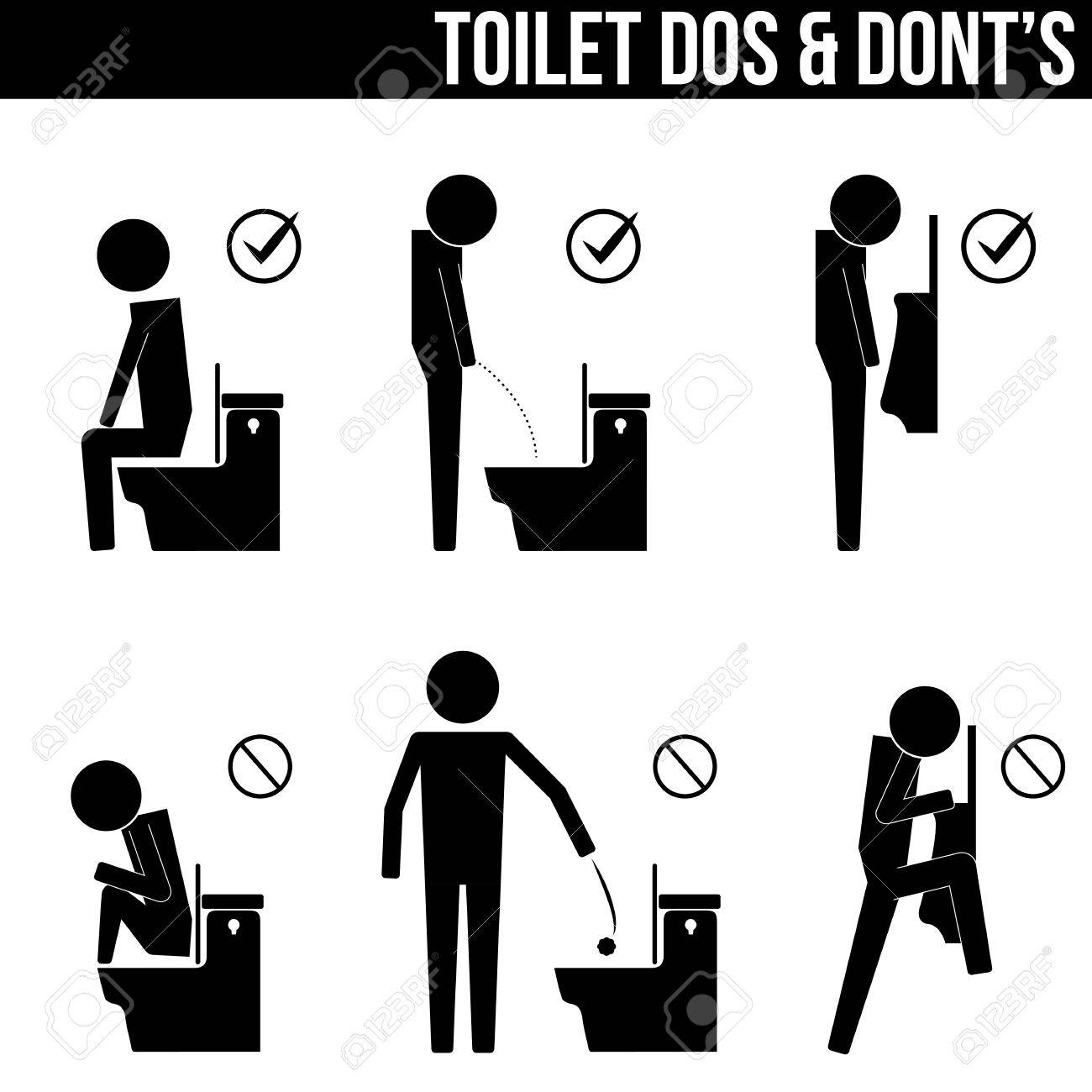 TOILET DOS & DONT'S

123RF