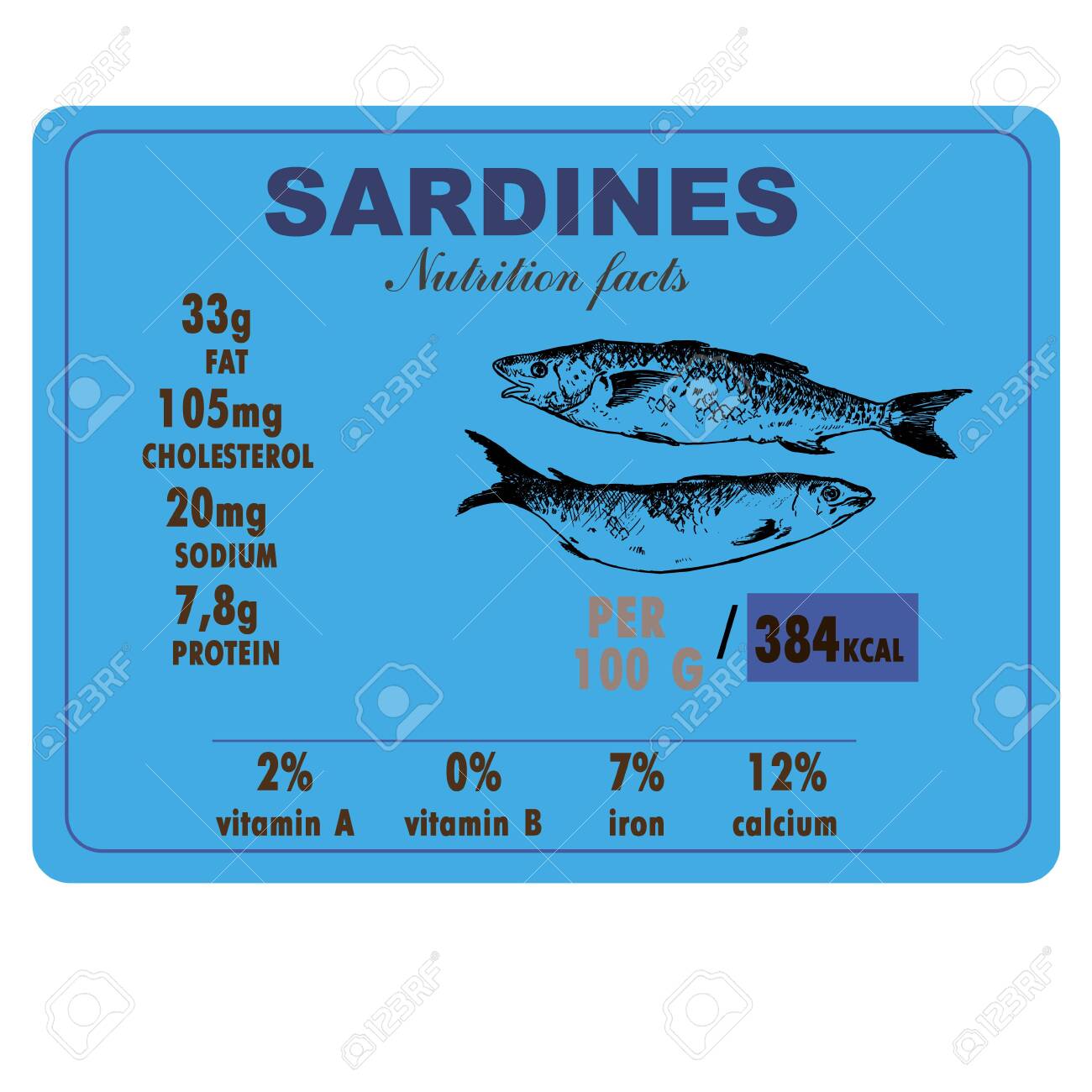 SARDINES

Nutrition facts

33g
FAT

105mg
CHOLESTEROL

20mg
SODIUM

7,8g
PROTEIN

PER
100 G / 384KCAL

2%
vitamin A

0%
vitamin B

7%
iron

12%
calcium

123RF