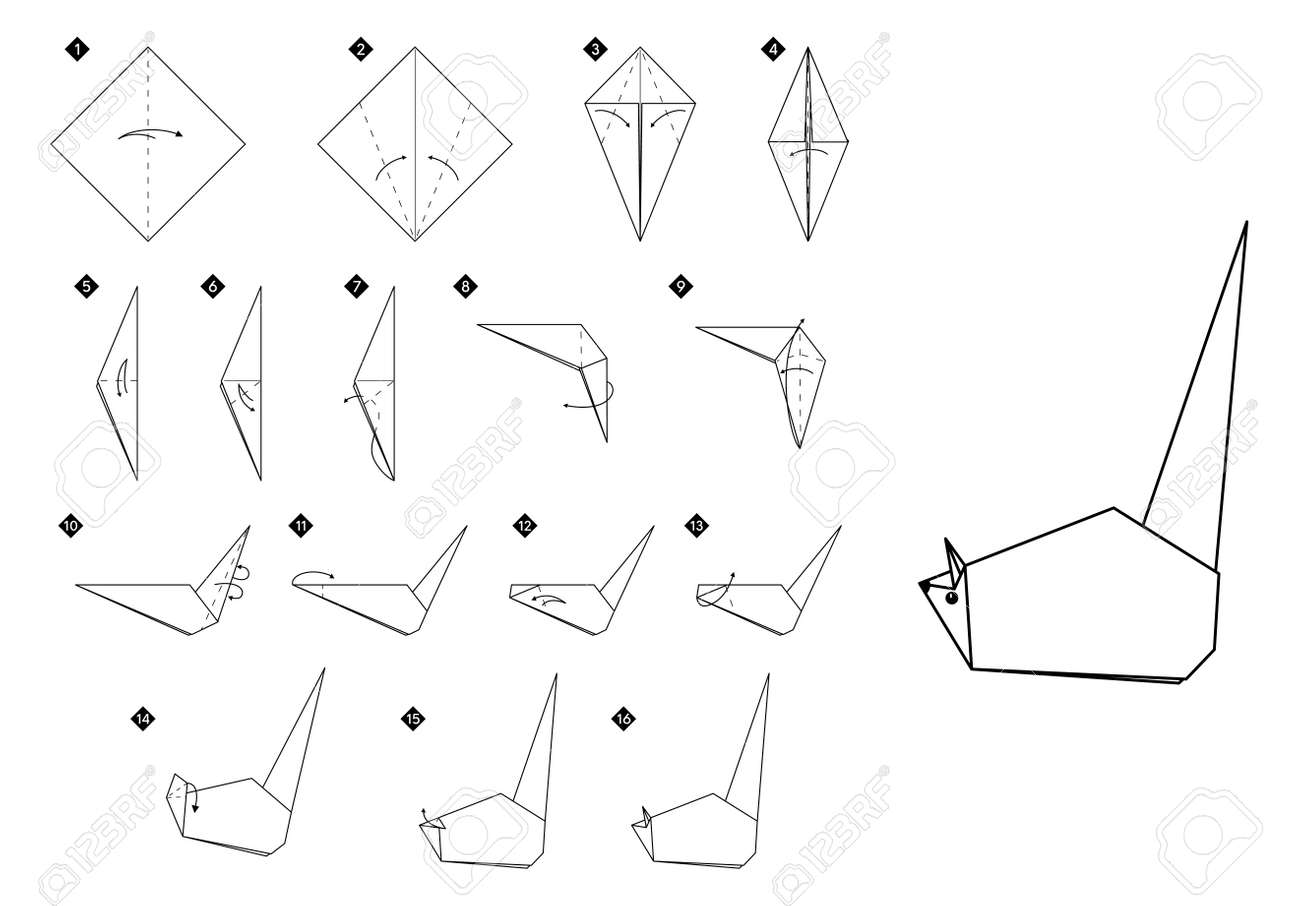 1
2
3
4
5
6
7
8
9
10
11
12
13
14
15
16
123RF