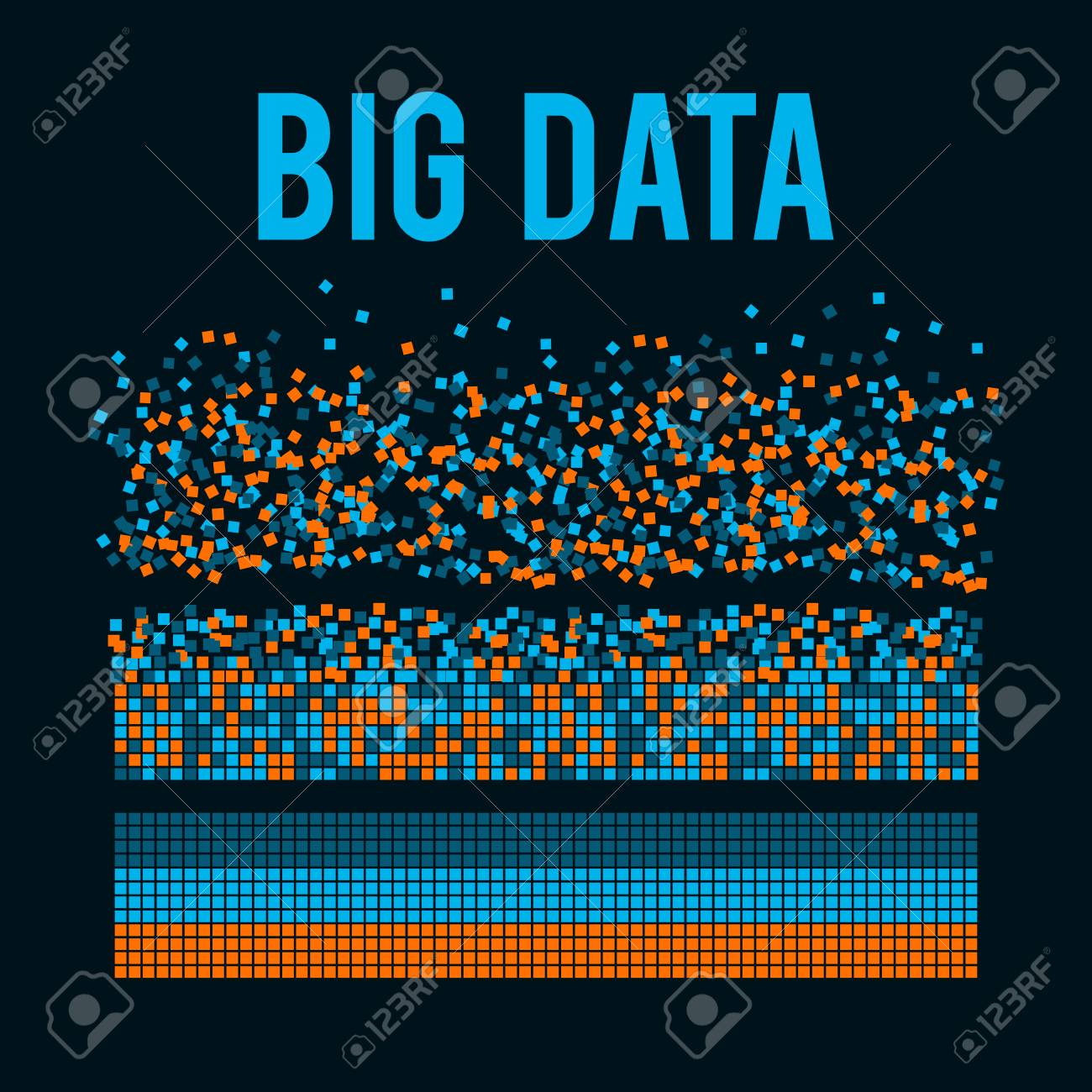 BIG DATA

123RF