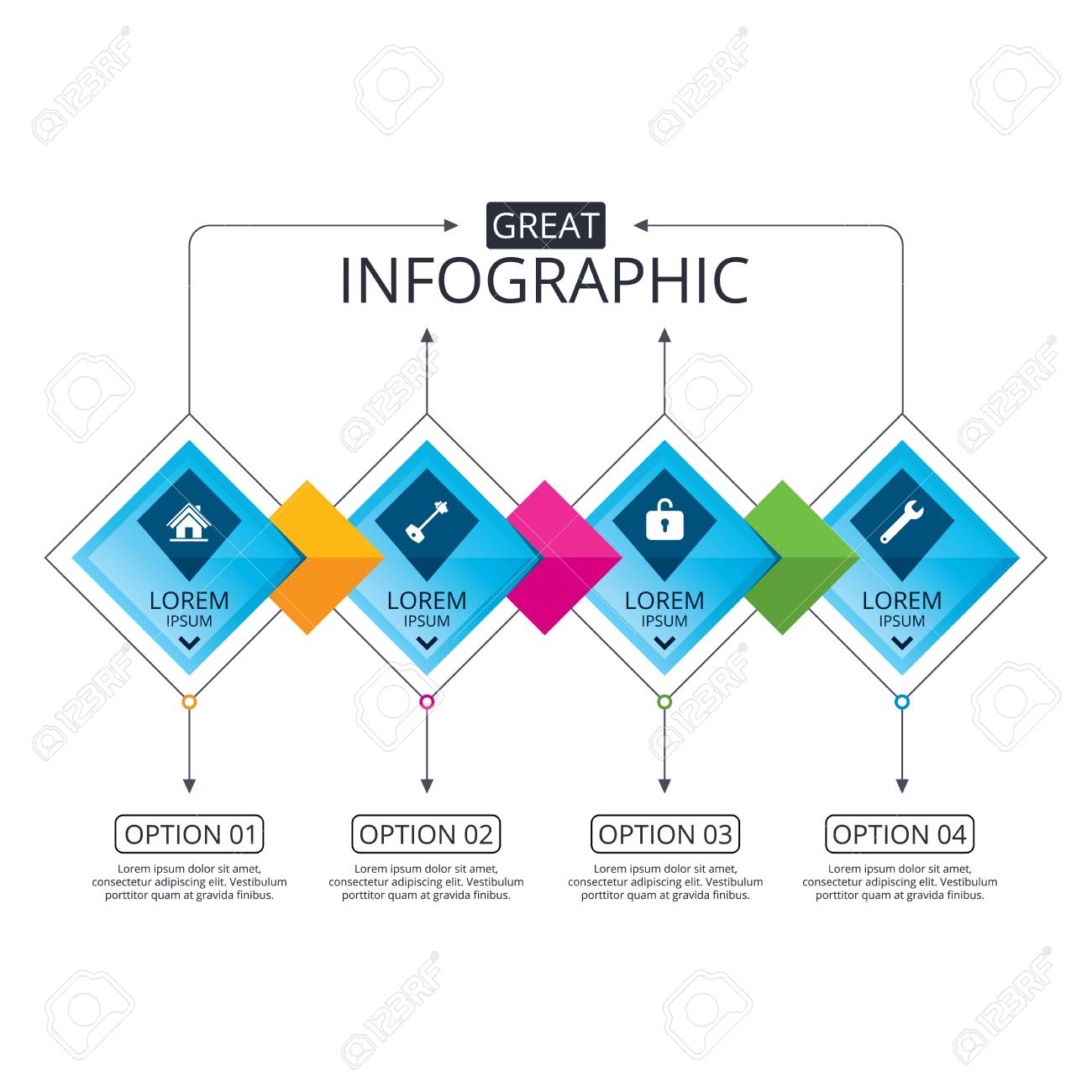 GREAT
INFOGRAPHIC

LOREM
IPSUM

LOREM
IPSUM

LOREM
IPSUM

LOREM
IPSUM

OPTION 01
Lorem ipsum dolor sit amet, consectetur adipiscing elit. Vestibulum porttitor quam at gravida finibus.

OPTION 02
Lorem ipsum dolor sit amet, consectetur adipiscing elit. Vestibulum porttitor quam at gravida finibus.

OPTION 03
Lorem ipsum dolor sit amet, consectetur adipiscing elit. Vestibulum porttitor quam at gravida finibus.

OPTION 04
Lorem ipsum dolor sit amet, consectetur adipiscing elit. Vestibulum porttitor quam at gravida finibus.

123RF