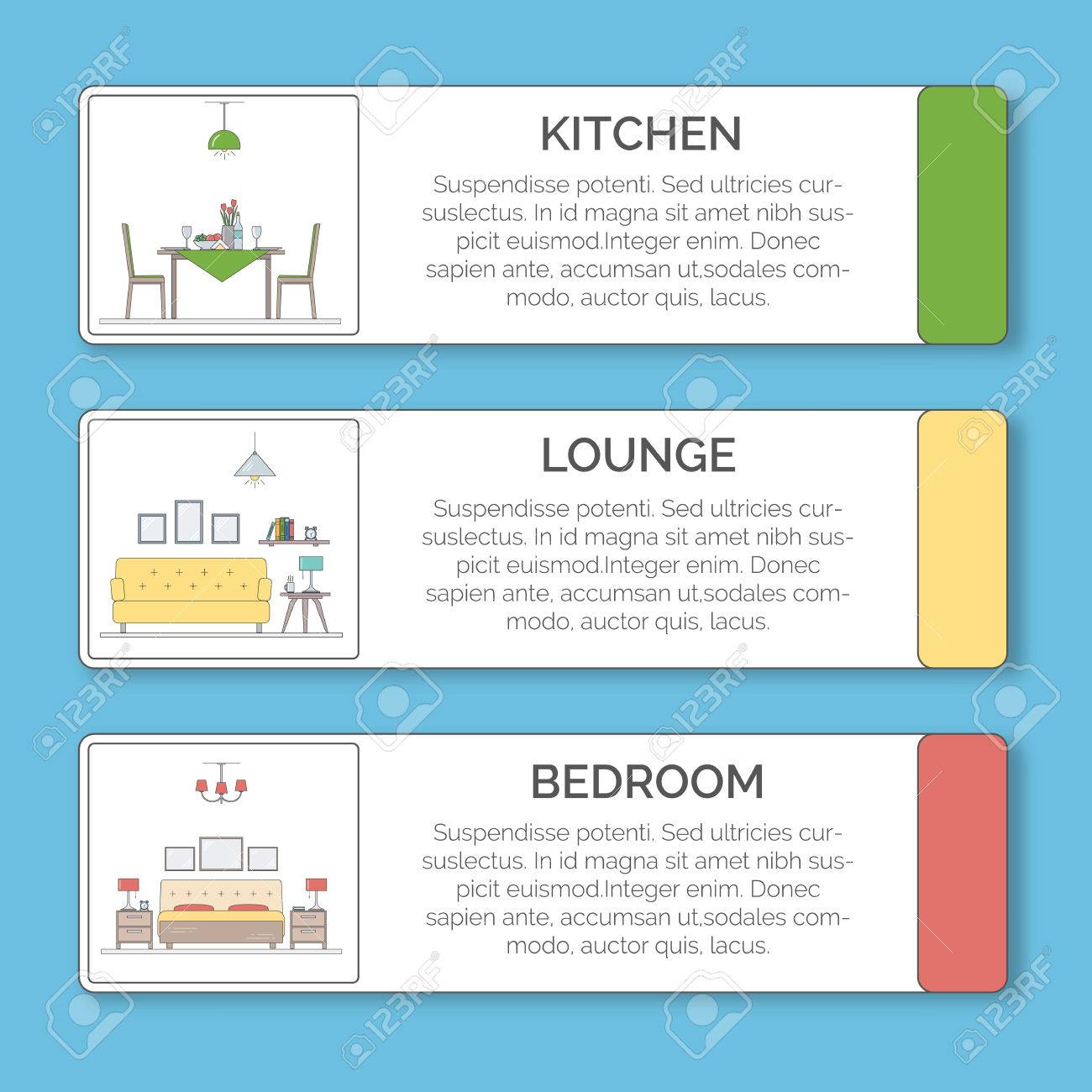 KITCHEN

Suspendisse potenti. Sed ultricies cursuslectus. In id magna sit amet nibh suspicit euismod.Integer enim. Donec sapien ante, accumsan ut,sodales commodo, auctor quis, lacus.

LOUNGE

Suspendisse potenti. Sed ultricies cursuslectus. In id magna sit amet nibh suspicit euismod.Integer enim. Donec sapien ante, accumsan ut,sodales commodo, auctor quis, lacus.

BEDROOM

Suspendisse potenti. Sed ultricies cursuslectus. In id magna sit amet nibh suspicit euismod.Integer enim. Donec sapien ante, accumsan ut,sodales commodo, auctor quis, lacus.

123RF