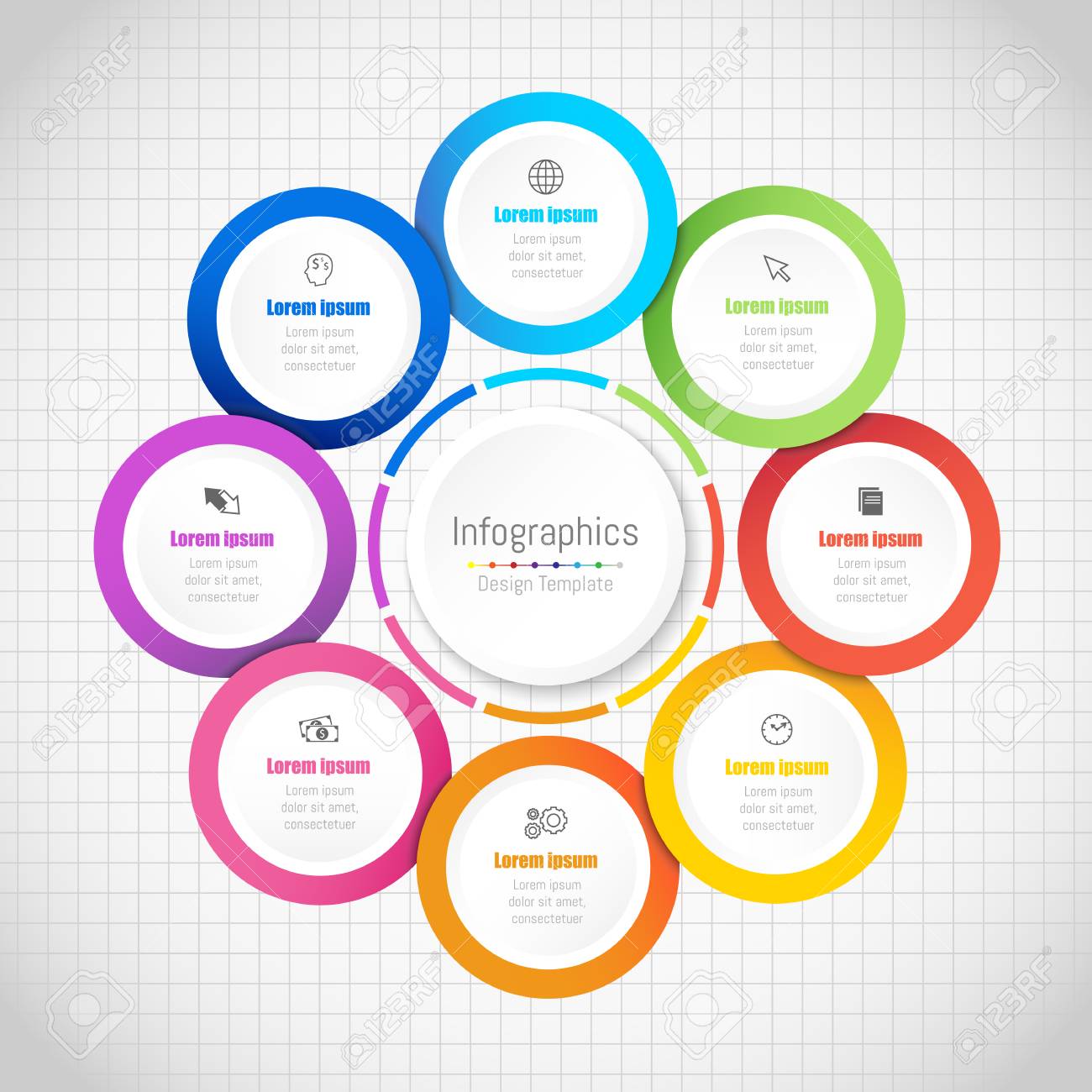 Lorem ipsum
Lorem ipsum dolor sit amet, consectetuer

Lorem ipsum
Lorem ipsum dolor sit amet, consectetuer

Lorem ipsum
Lorem ipsum dolor sit amet, consectetuer

Lorem ipsum
Lorem ipsum dolor sit amet, consectetuer

Infographics
Design Template

Lorem ipsum
Lorem ipsum dolor sit amet, consectetuer

Lorem ipsum
Lorem ipsum dolor sit amet, consectetuer

Lorem ipsum
Lorem ipsum dolor sit amet, consectetuer

Lorem ipsum
Lorem ipsum dolor sit amet, consectetuer

123RF