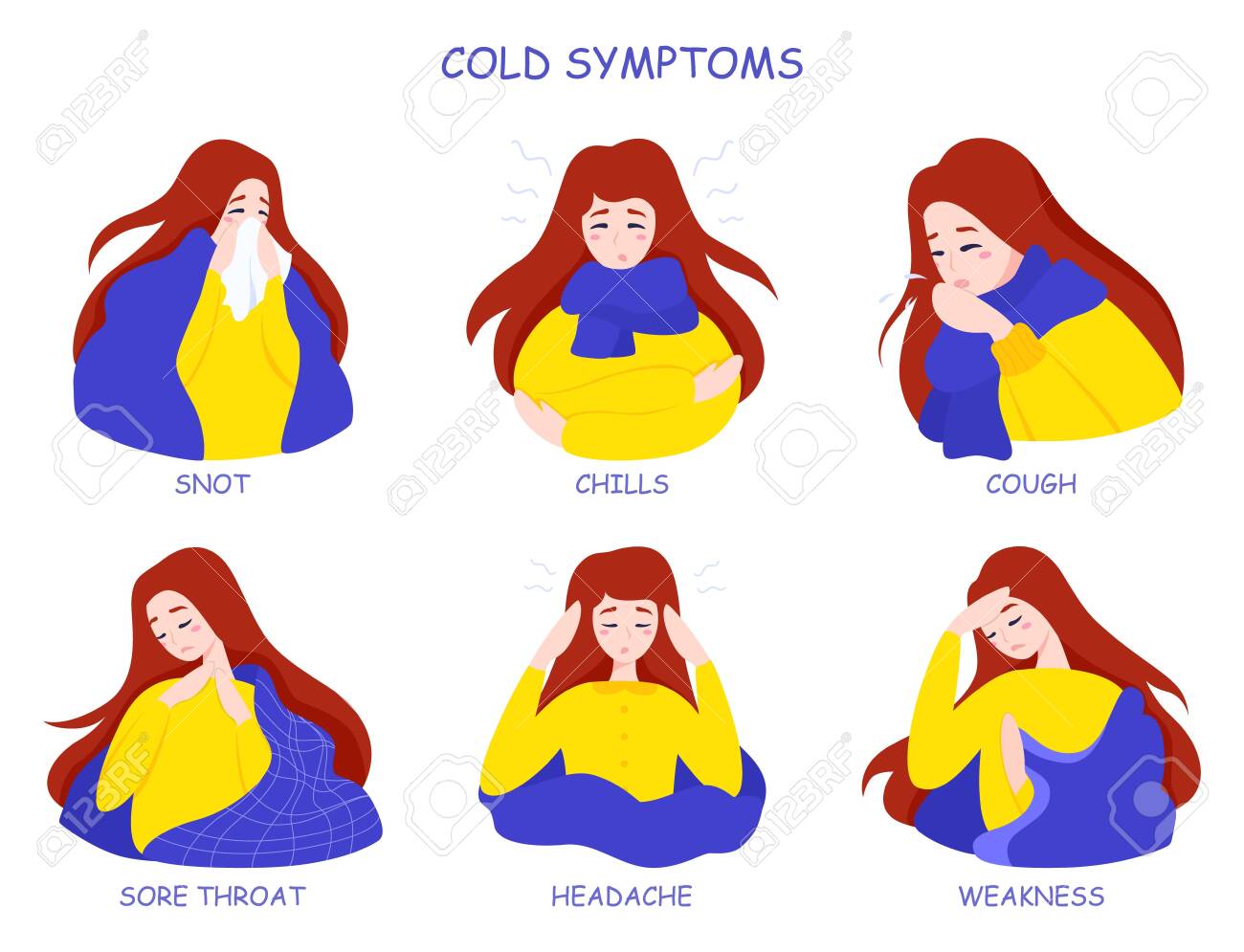 COLD SYMPTOMS

SNOT

CHILLS

COUGH

SORE THROAT

HEADACHE

WEAKNESS

123RF