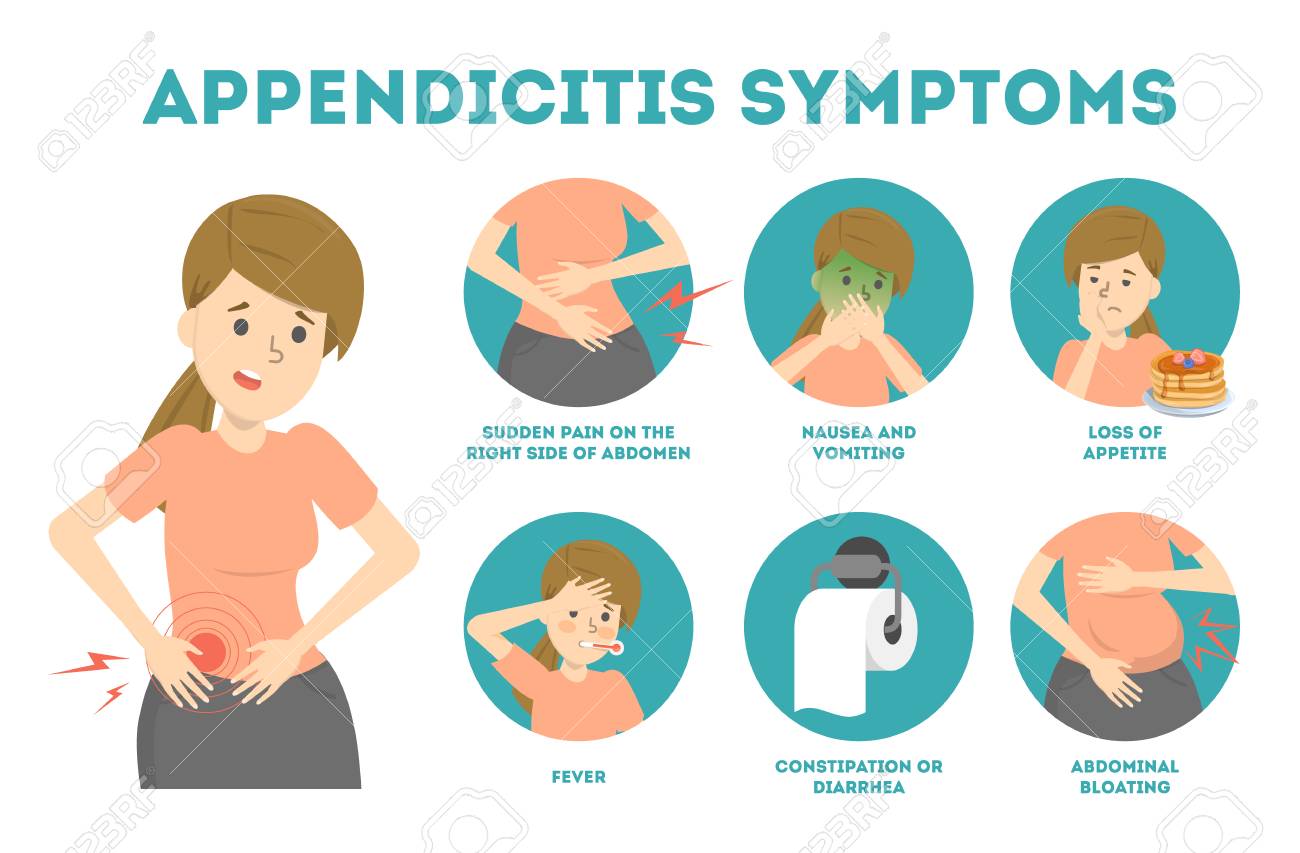 APPENDICITIS SYMPTOMS

SUDDEN PAIN ON THE RIGHT SIDE OF ABDOMEN

NAUSEA AND VOMITING

LOSS OF APPETITE

FEVER

CONSTIPATION OR DIARRHEA

ABDOMINAL BLOATING

123RF