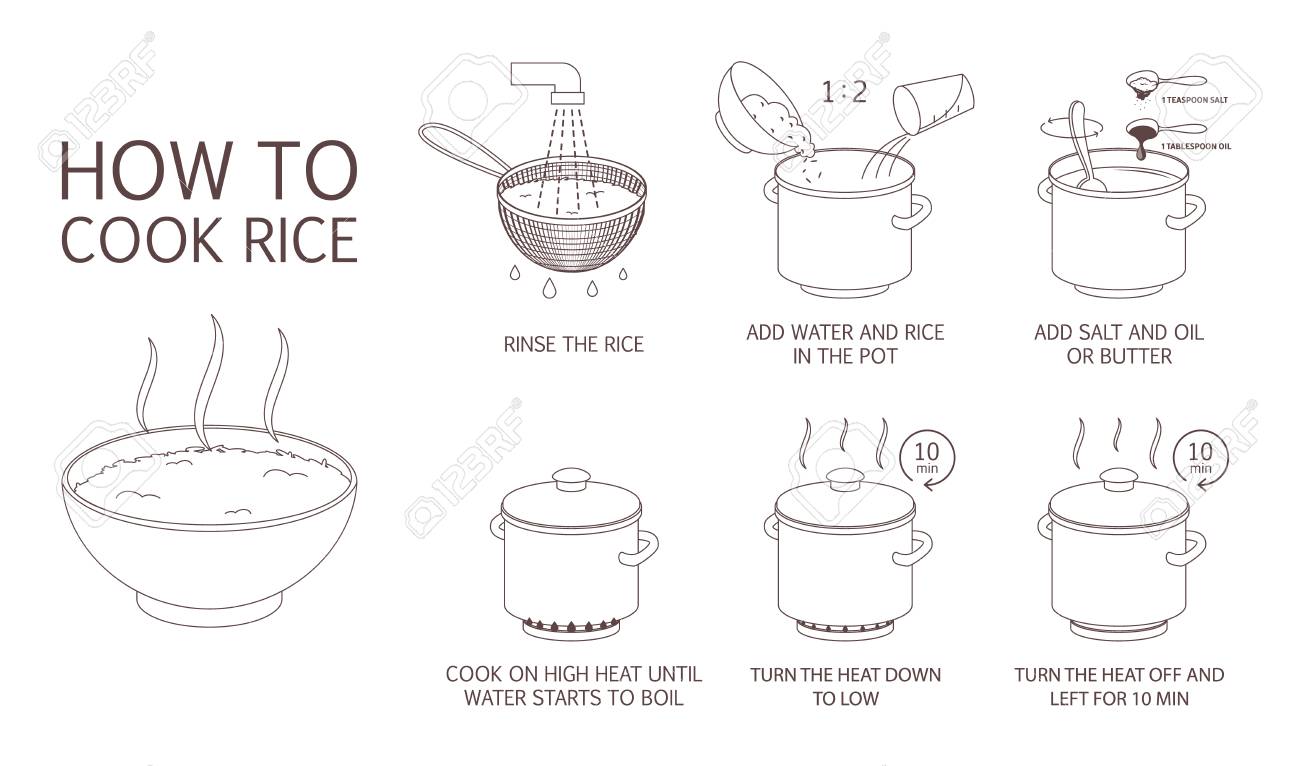 HOW TO COOK RICE

RINSE THE RICE

1 : 2

ADD WATER AND RICE IN THE POT

1 TEASPOON SALT

1 TABLESPOON OIL

ADD SALT AND OIL OR BUTTER

COOK ON HIGH HEAT UNTIL WATER STARTS TO BOIL

10 min

TURN THE HEAT DOWN TO LOW

10 min

TURN THE HEAT OFF AND LEFT FOR 10 MIN

123RF