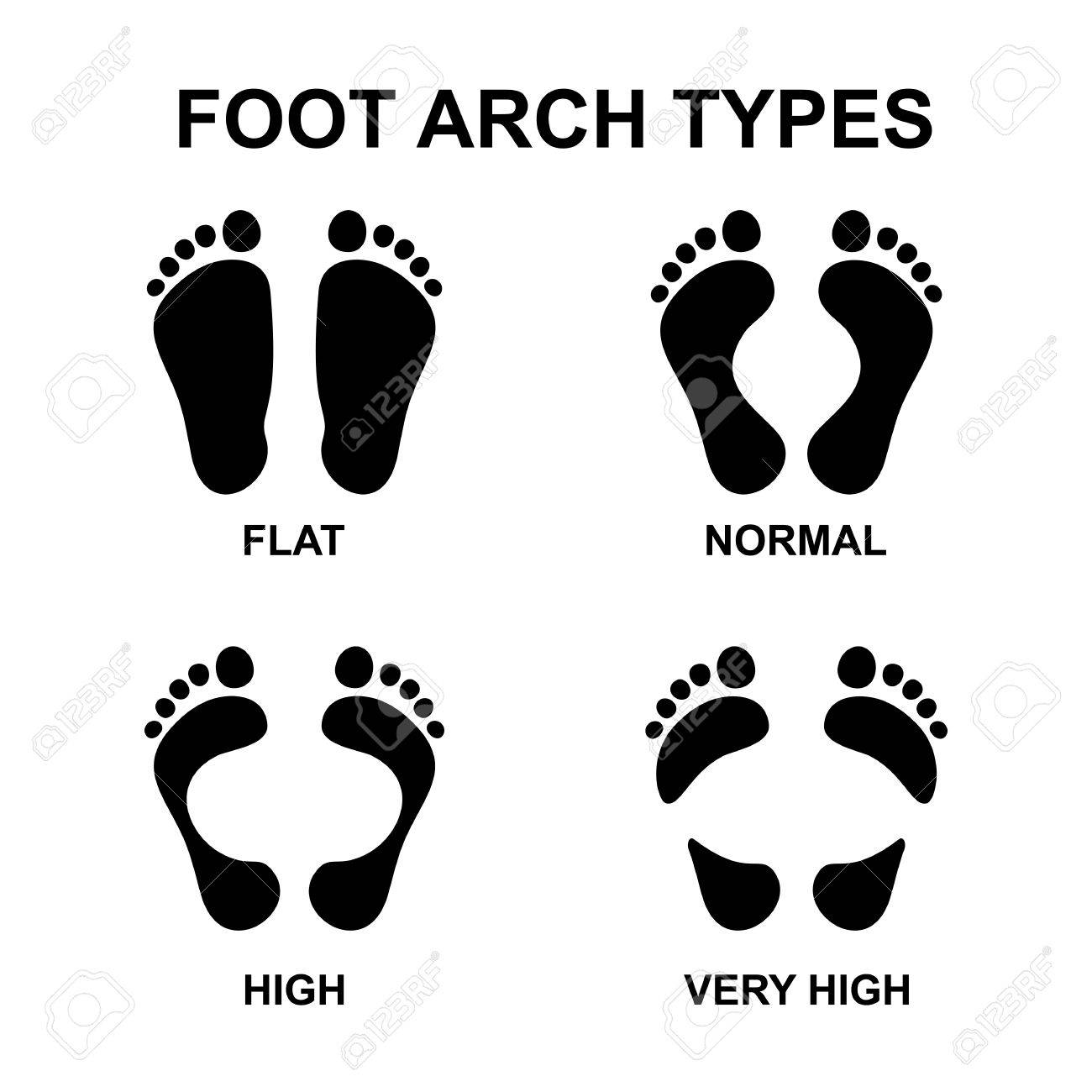 FOOT ARCH TYPES

FLAT

NORMAL

HIGH

VERY HIGH

123RF