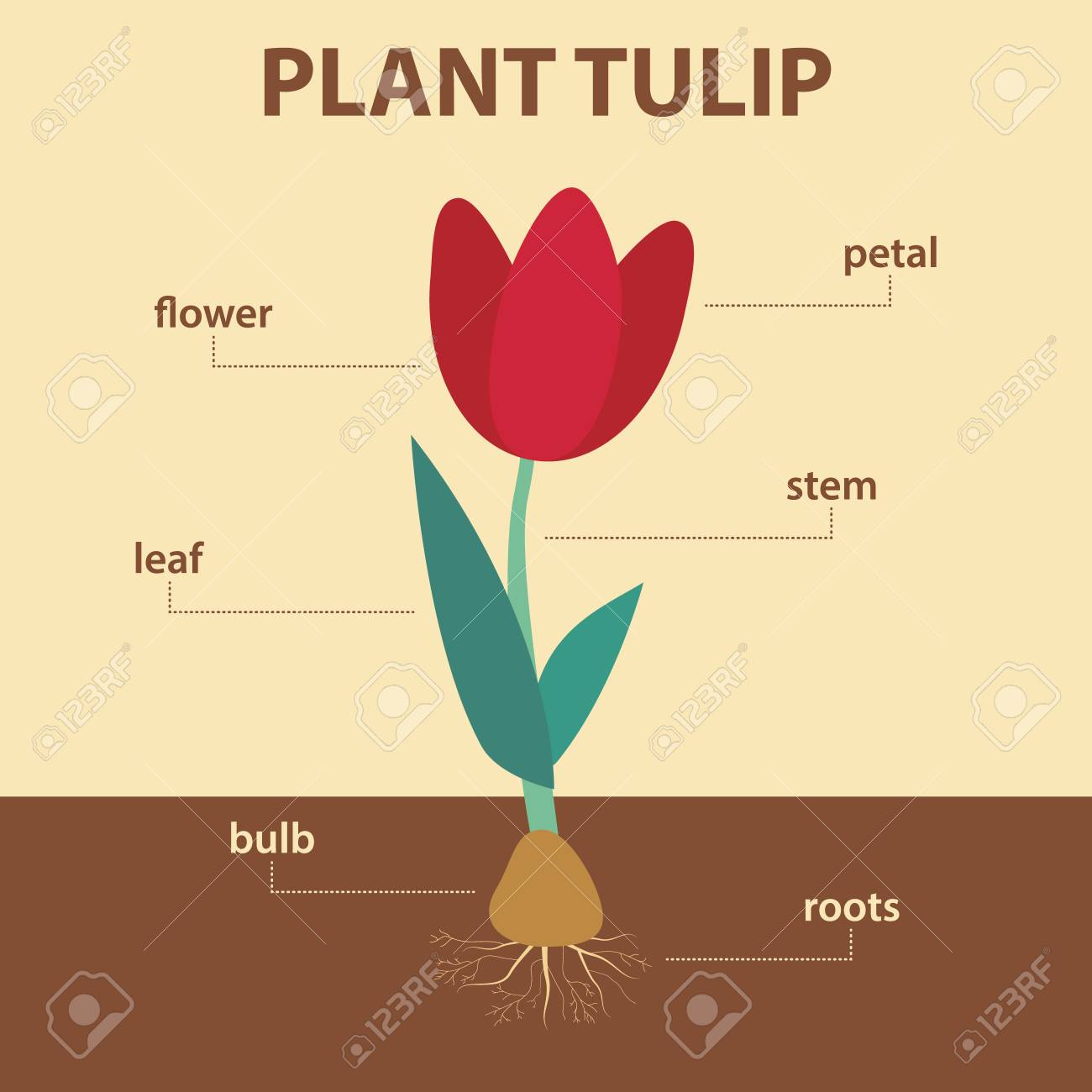 PLANT TULIP

petal

flower

stem

leaf

bulb

roots

123RF