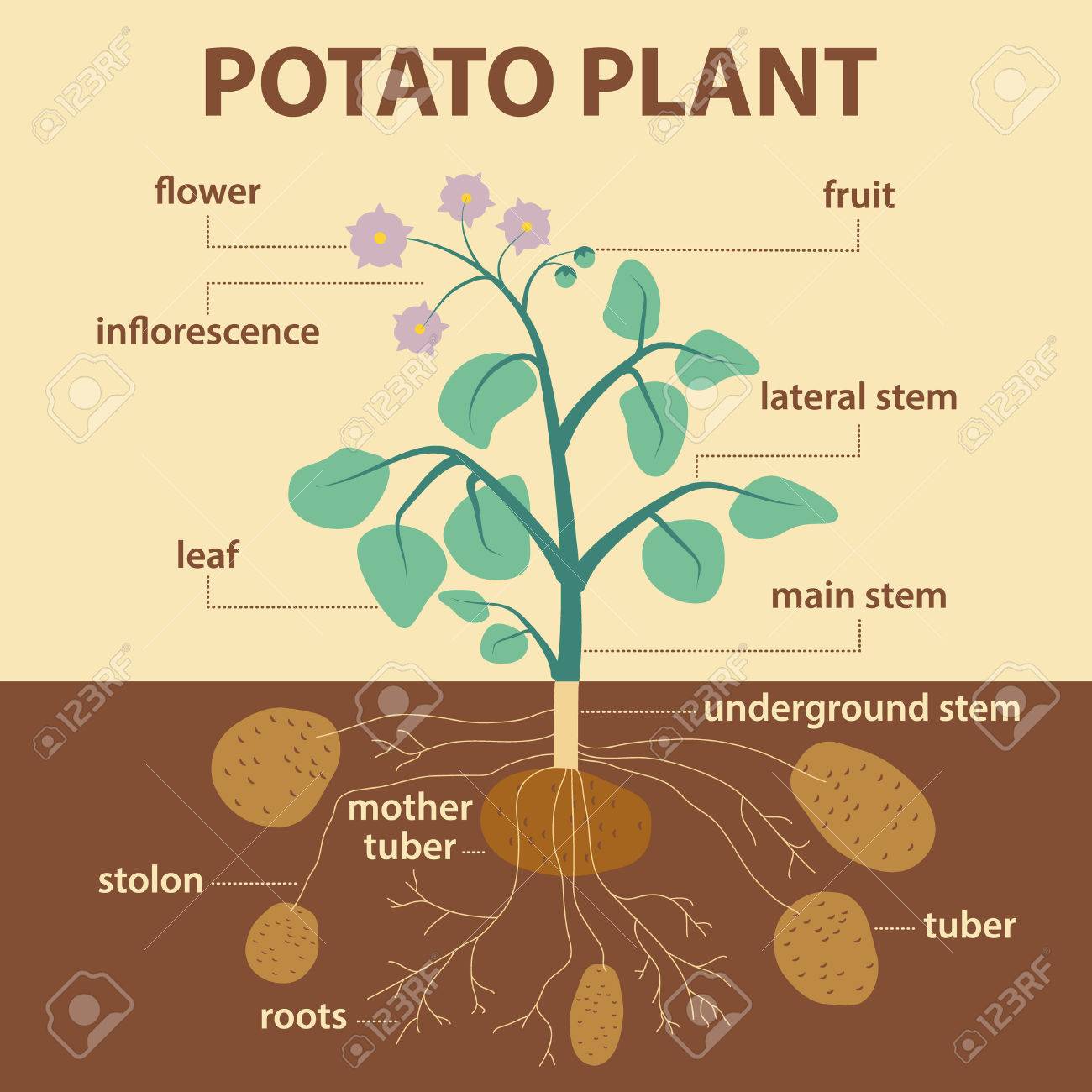 POTATO PLANT

flower

fruit

inflorescence

lateral stem

leaf

main stem

underground stem

mother tuber

stolon

tuber

roots

123RF