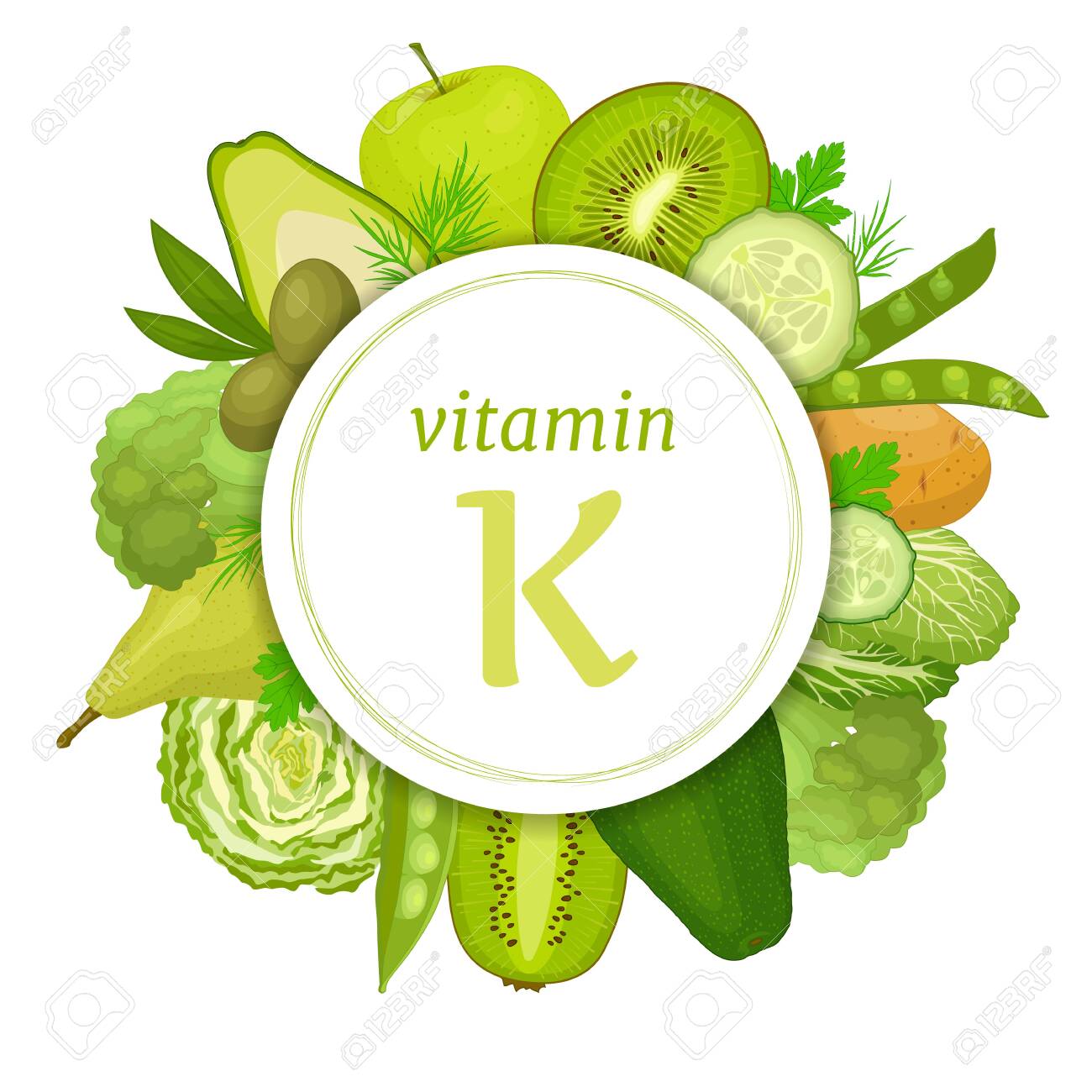 vitamin
K

123RF