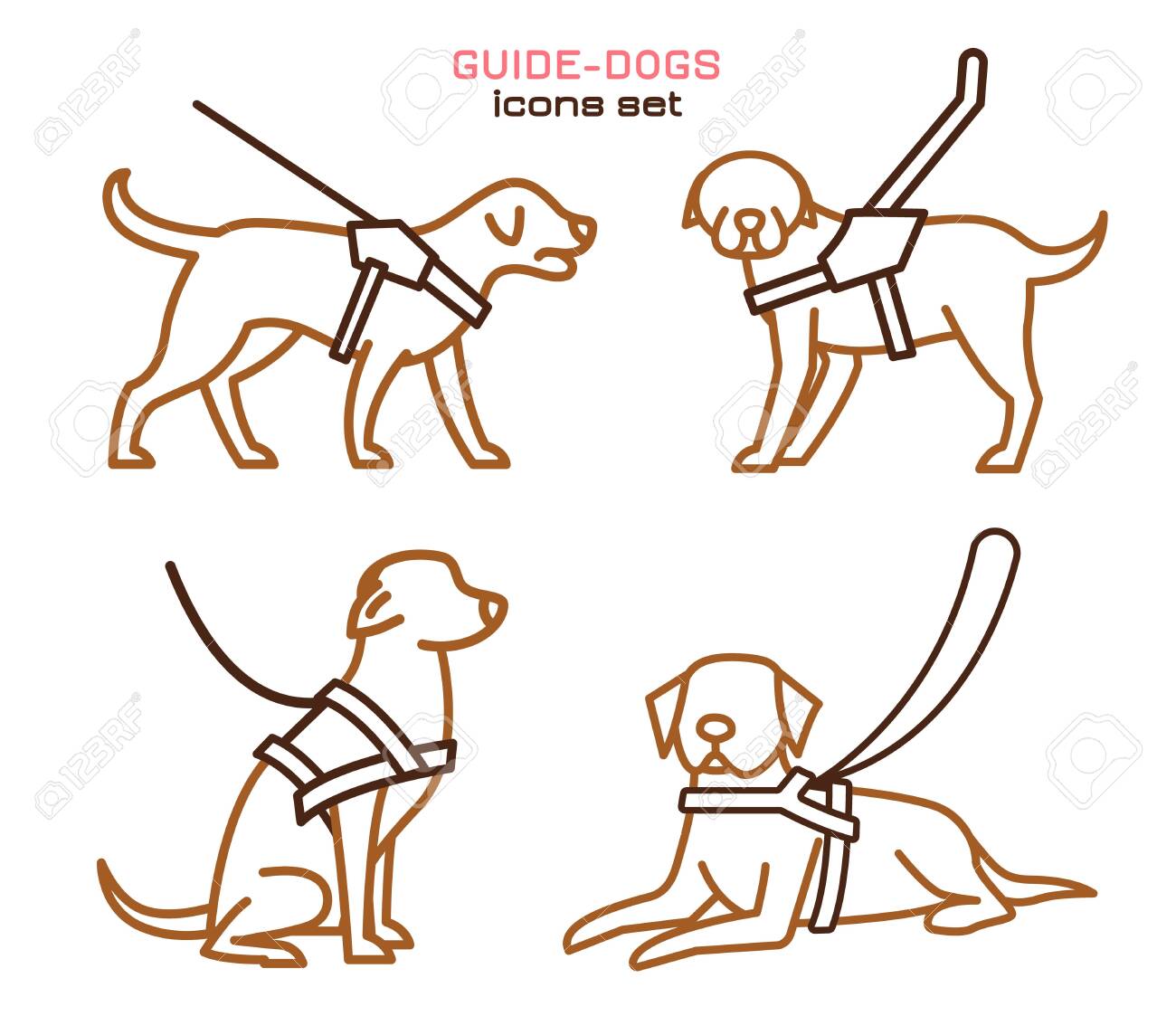 GUIDE-DOGS
icons set

123RF