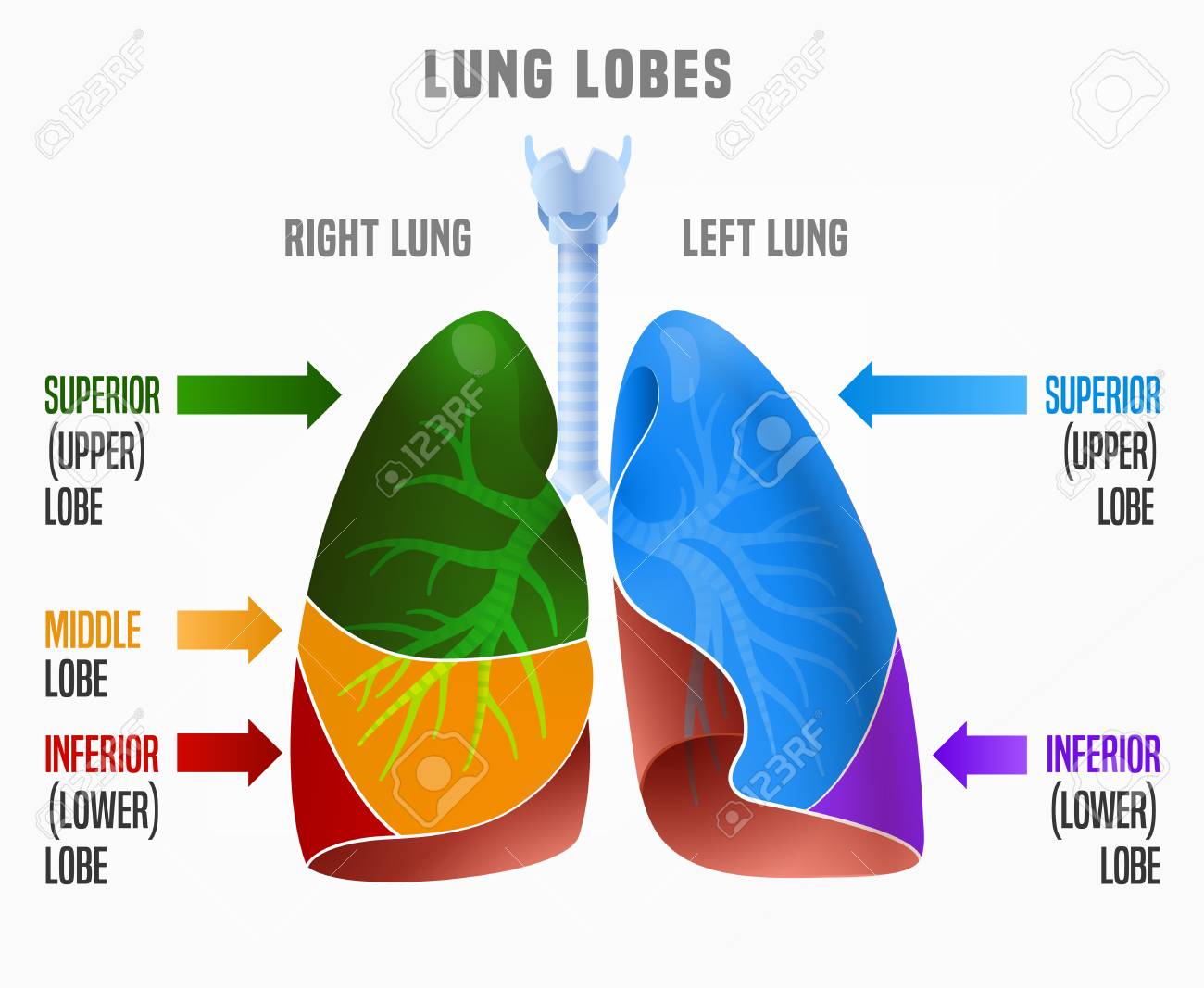 LUNG LOBES

RIGHT LUNG

LEFT LUNG

SUPERIOR (UPPER) LOBE

MIDDLE LOBE

INFERIOR (LOWER) LOBE

SUPERIOR (UPPER) LOBE

INFERIOR (LOWER) LOBE

123RF