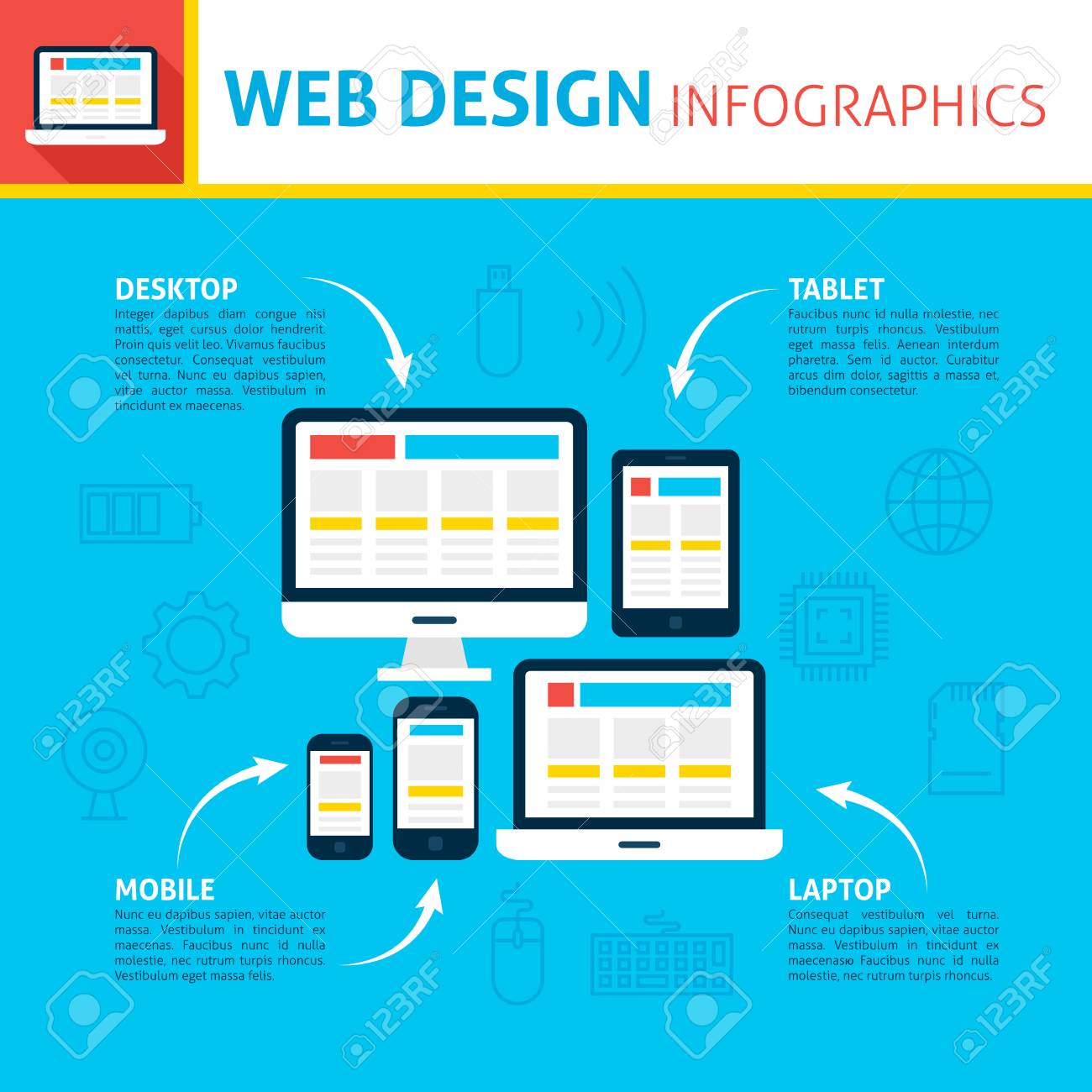 WEB DESIGN INFOGRAPHICS

DESKTOP
Integer dapibus diam congue nisi mattis, eget cursus dolor hendrerit. Proin quis velit leo. Vivamus faucibus consectetur. Consequat vestibulum vel turna. Nunc eu dapibus sapien, vitae auctor massa. Vestibulum in tincidunt ex maecenas.

TABLET
Faucibus nunc id nulla molestie, nec rutrum turpis rhoncus. Vestibulum eget massa felis. Aenean interdum pharetra. Sem id auctor. Curabitur arcus dim dolor, sagittis a massa et, bibendum consectetur.

MOBILE
Nunc eu dapibus sapien, vitae auctor massa. Vestibulum in tincidunt ex maecenas. Faucibus nunc id nulla molestie, nec rutrum turpis rhoncus. Vestibulum eget massa felis.

LAPTOP
Consequat vestibulum vel turna. Nunc eu dapibus sapien, vitae auctor massa. Vestibulum in tincidunt ex maecenasю Faucibus nunc id nulla molestie, nec rutrum turpis rhoncus.

123RF