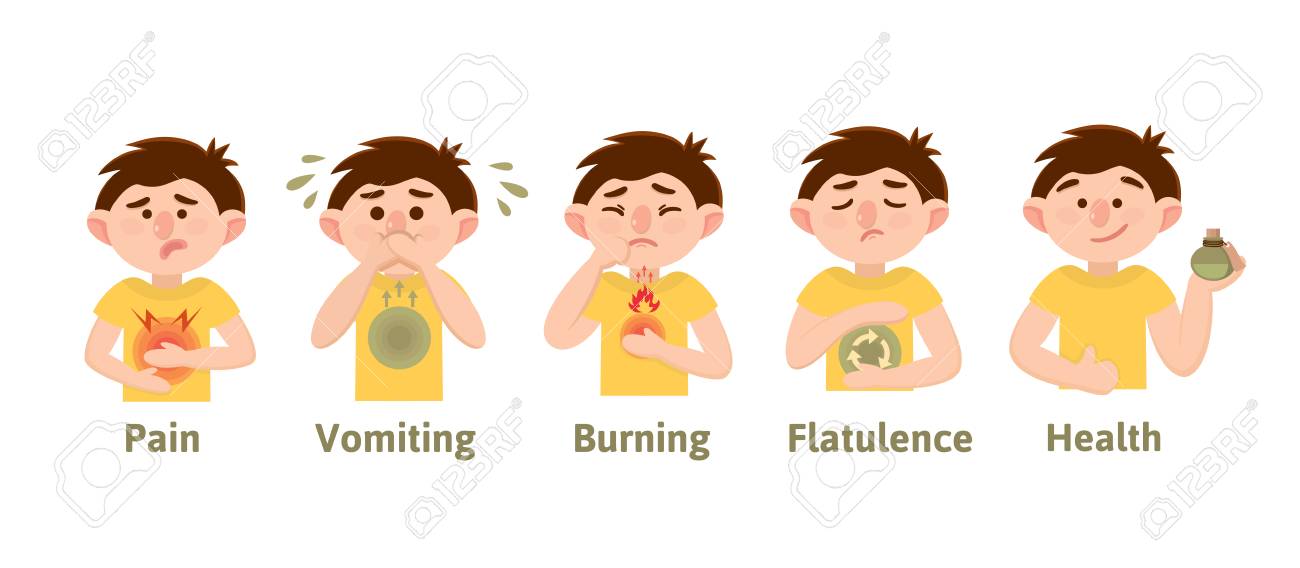 Pain Vomiting Burning Flatulence Health

123RF