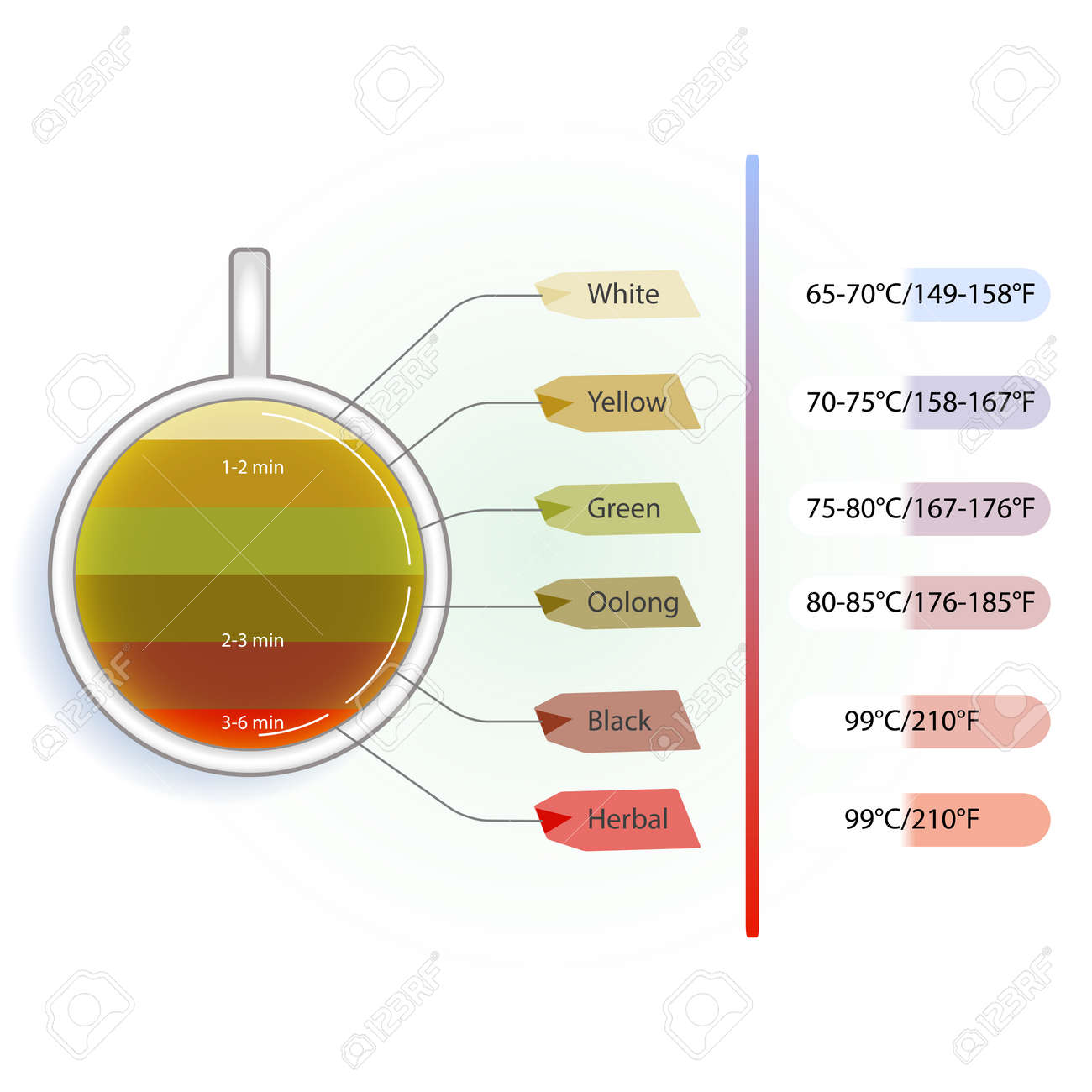 1-2 min

2-3 min

3-6 min

White

Yellow

Green

Oolong

Black

Herbal

65-70°C/149-158°F

70-75°C/158-167°F

75-80°C/167-176°F

80-85°C/176-185°F

99°C/210°F

99°C/210°F

123RF